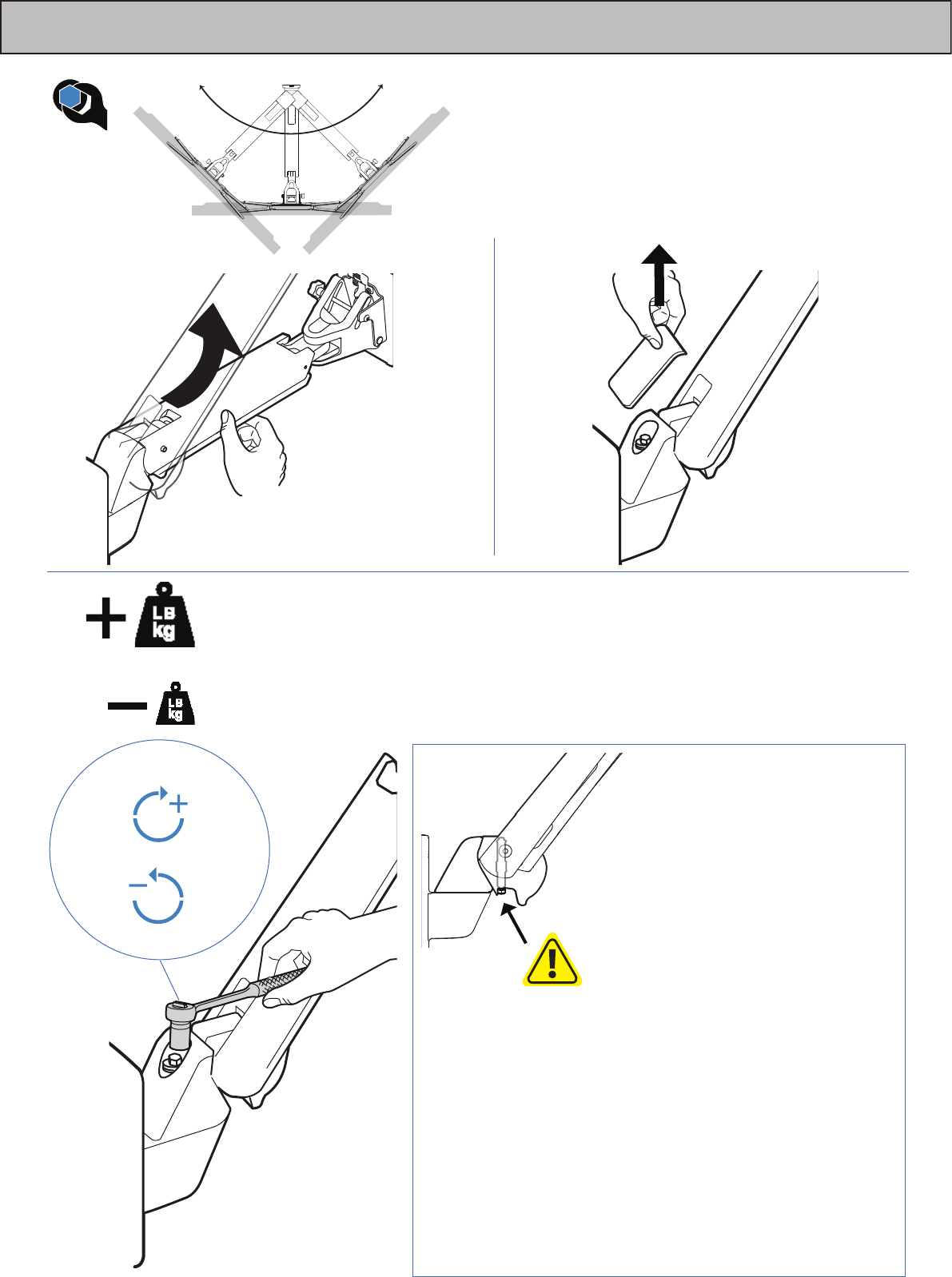 LB
kg

LB
kg