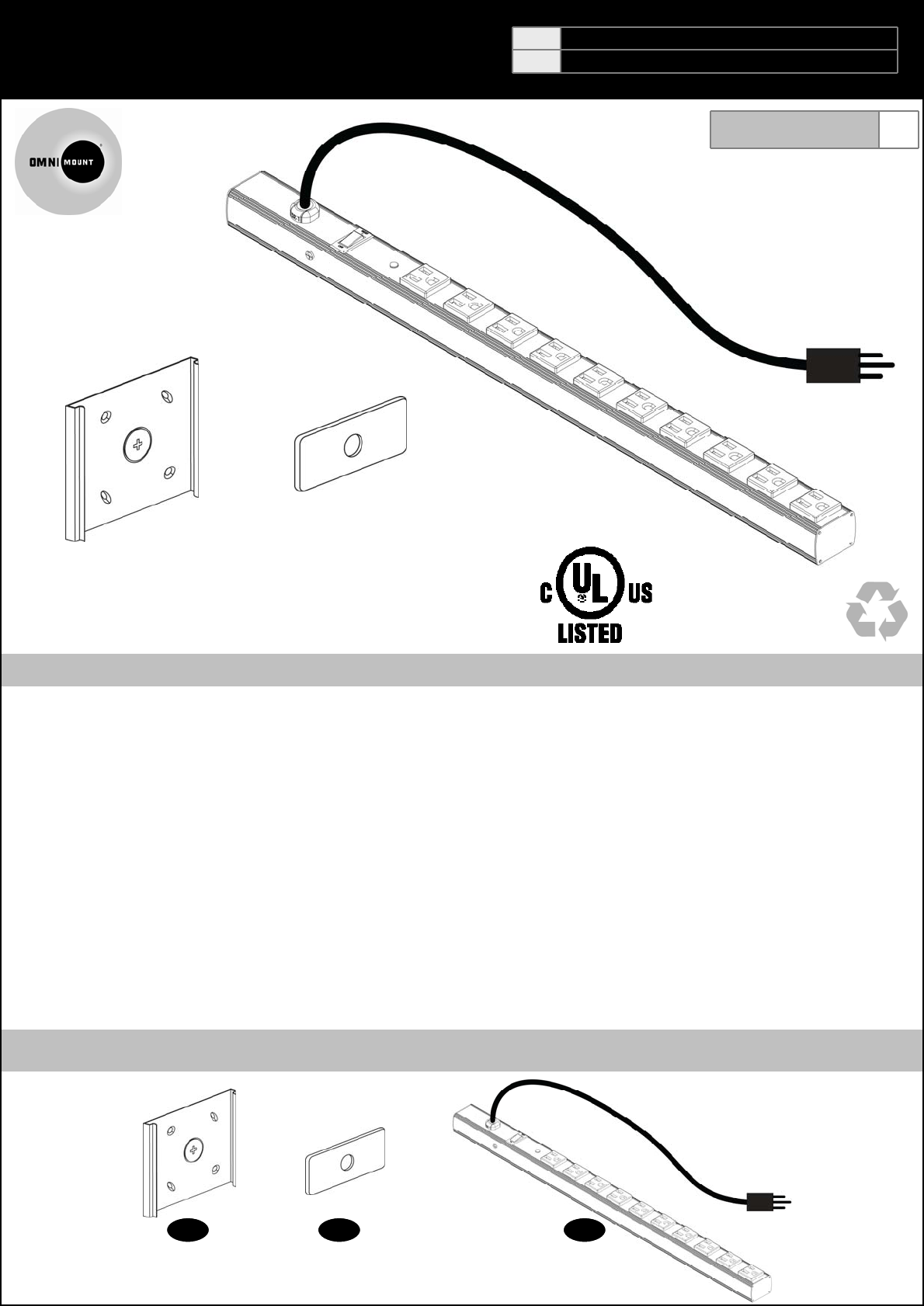 OMNI MOUNT

C UL US
LISTED