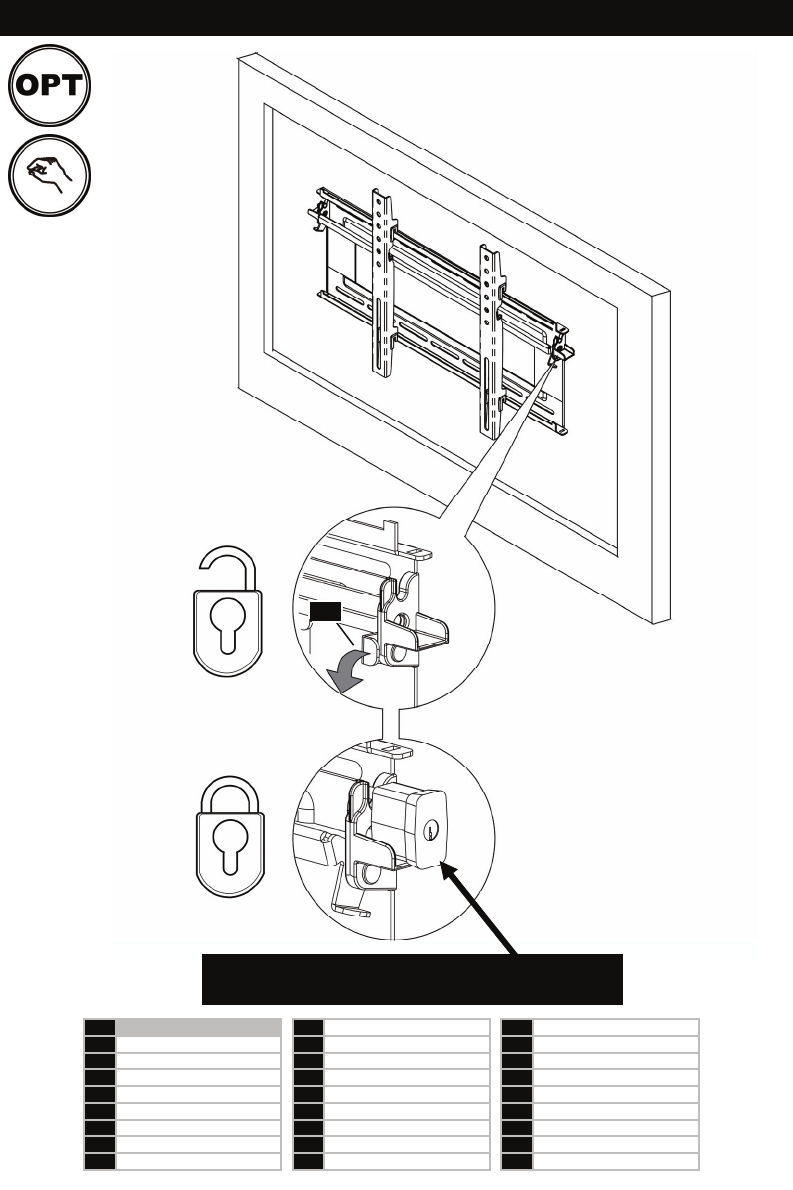 OPT