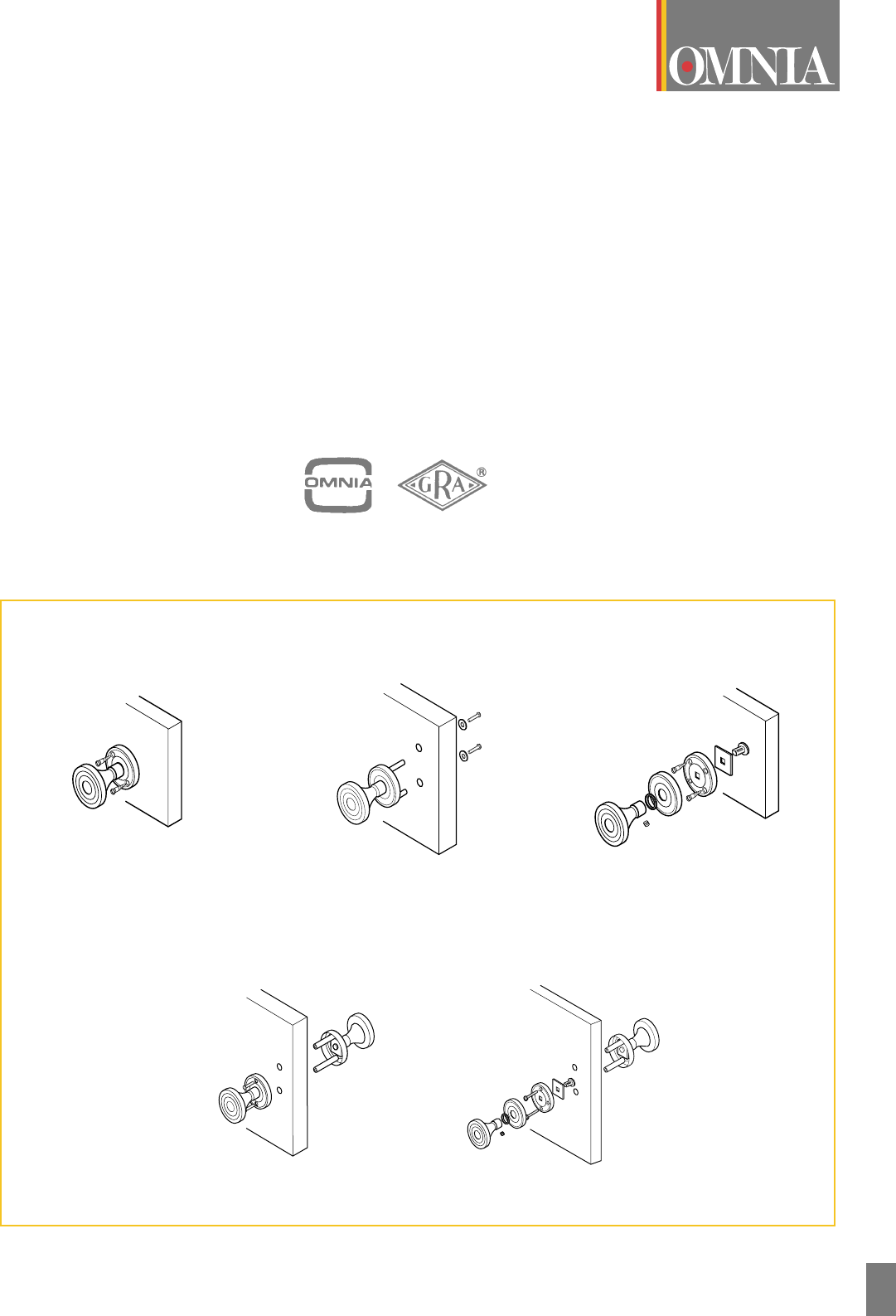 OMNIA

OMNIA GRA®