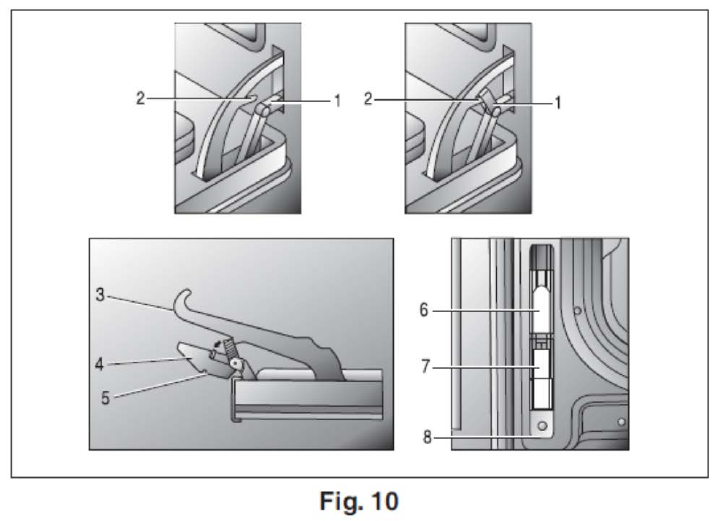 2
1
2
1
3
4
5
6
7
8

Fig. 10