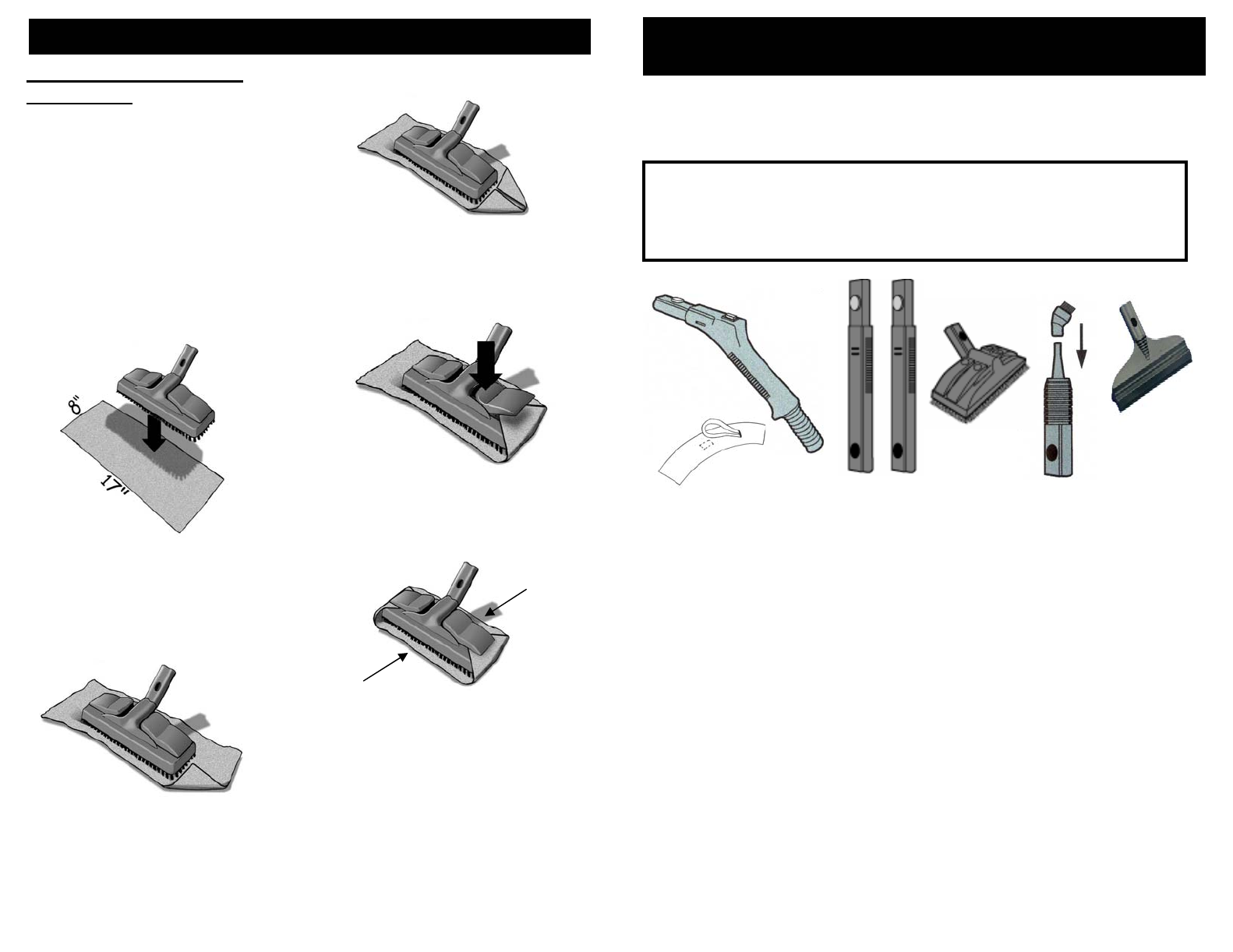 8"

17"