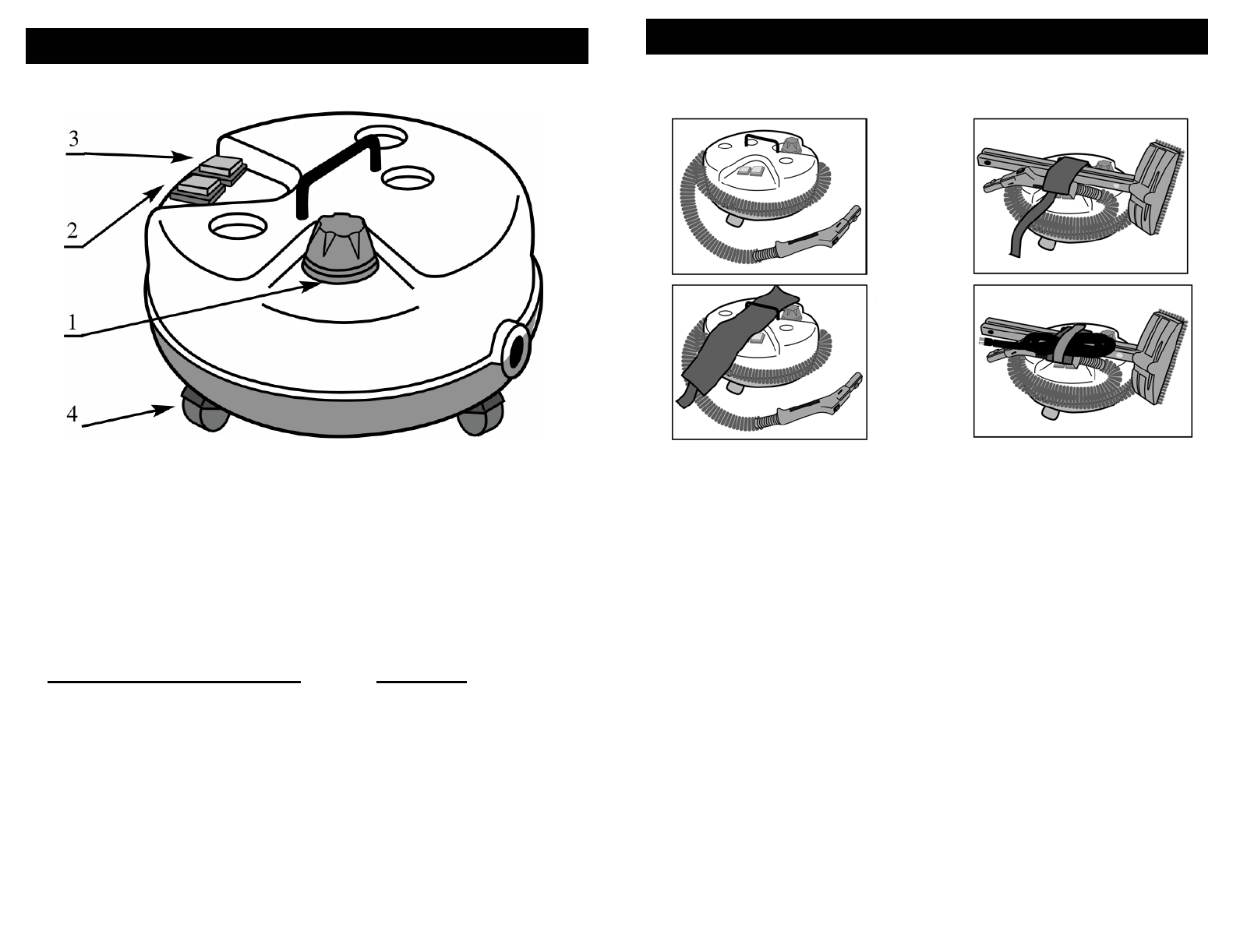 3

2

1

4