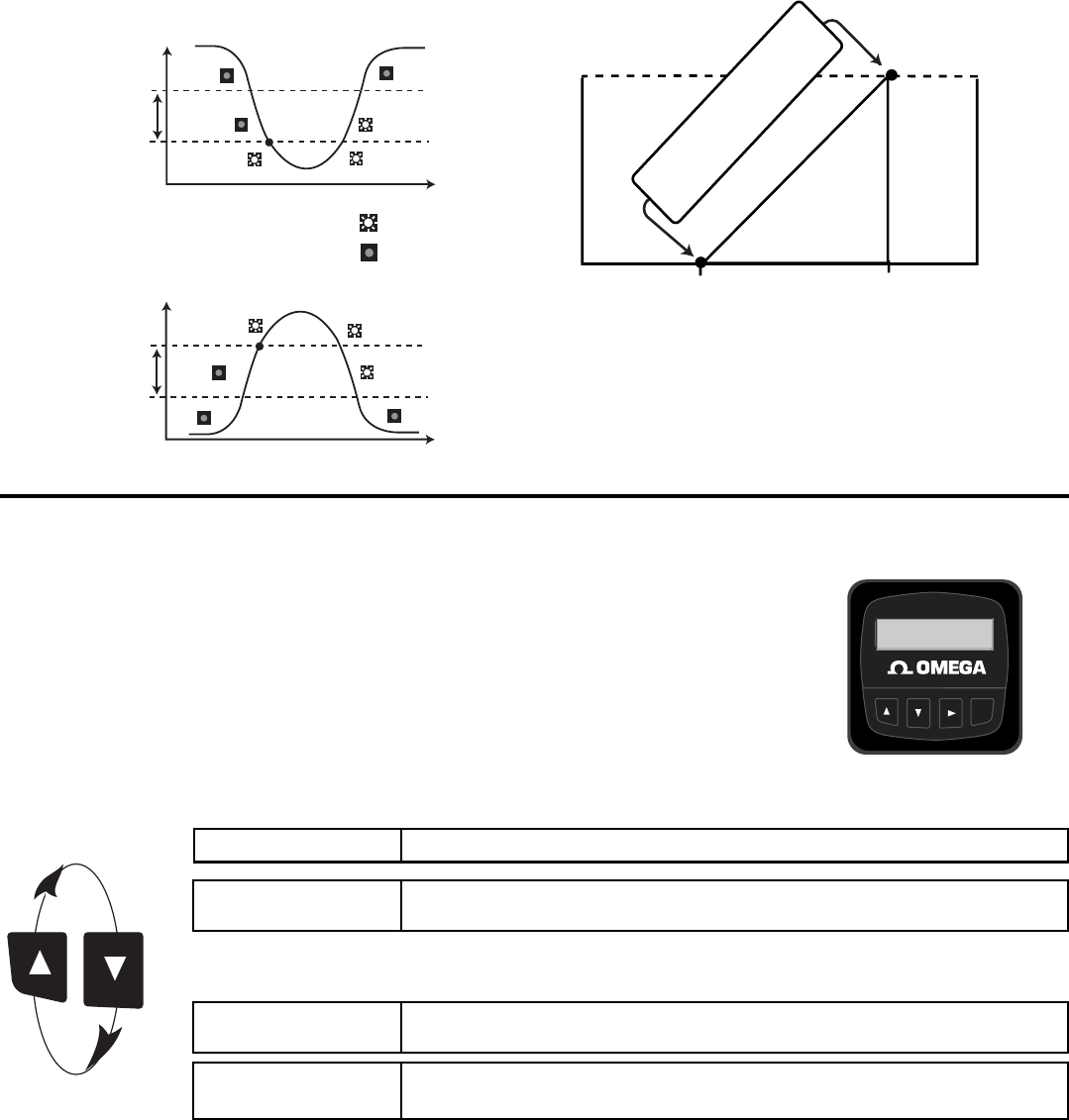 OMEGA