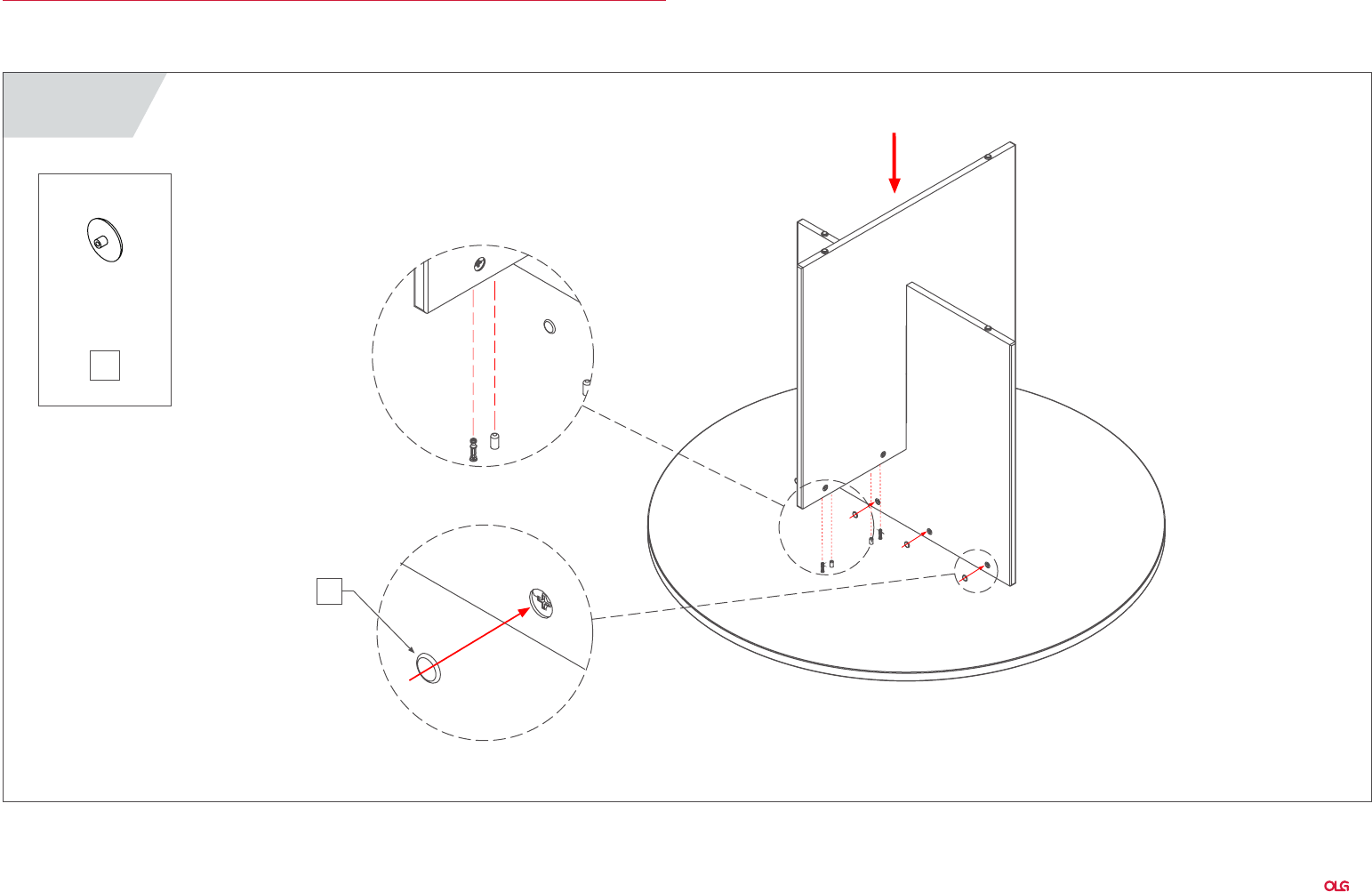 OLG