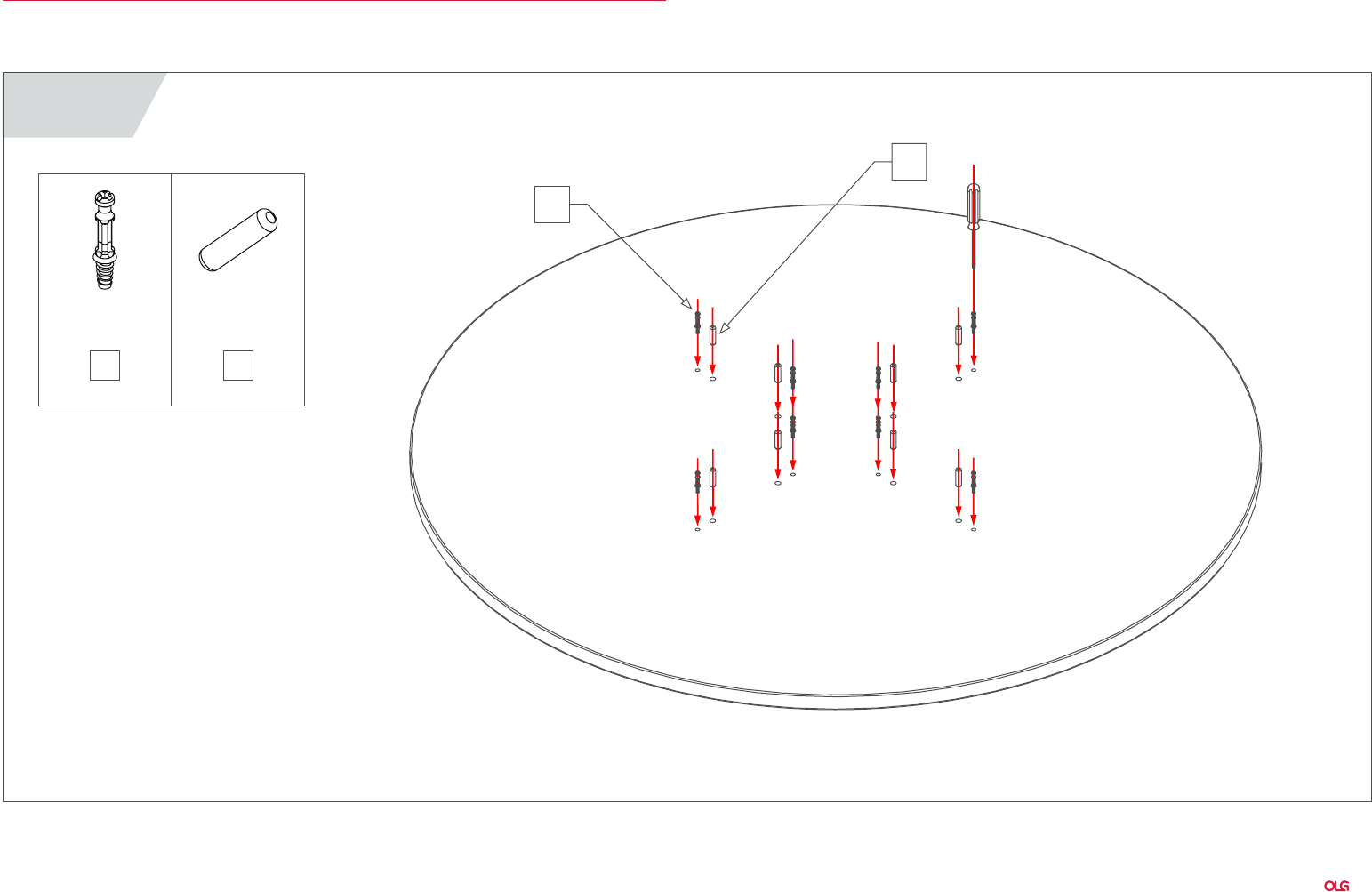 OLG