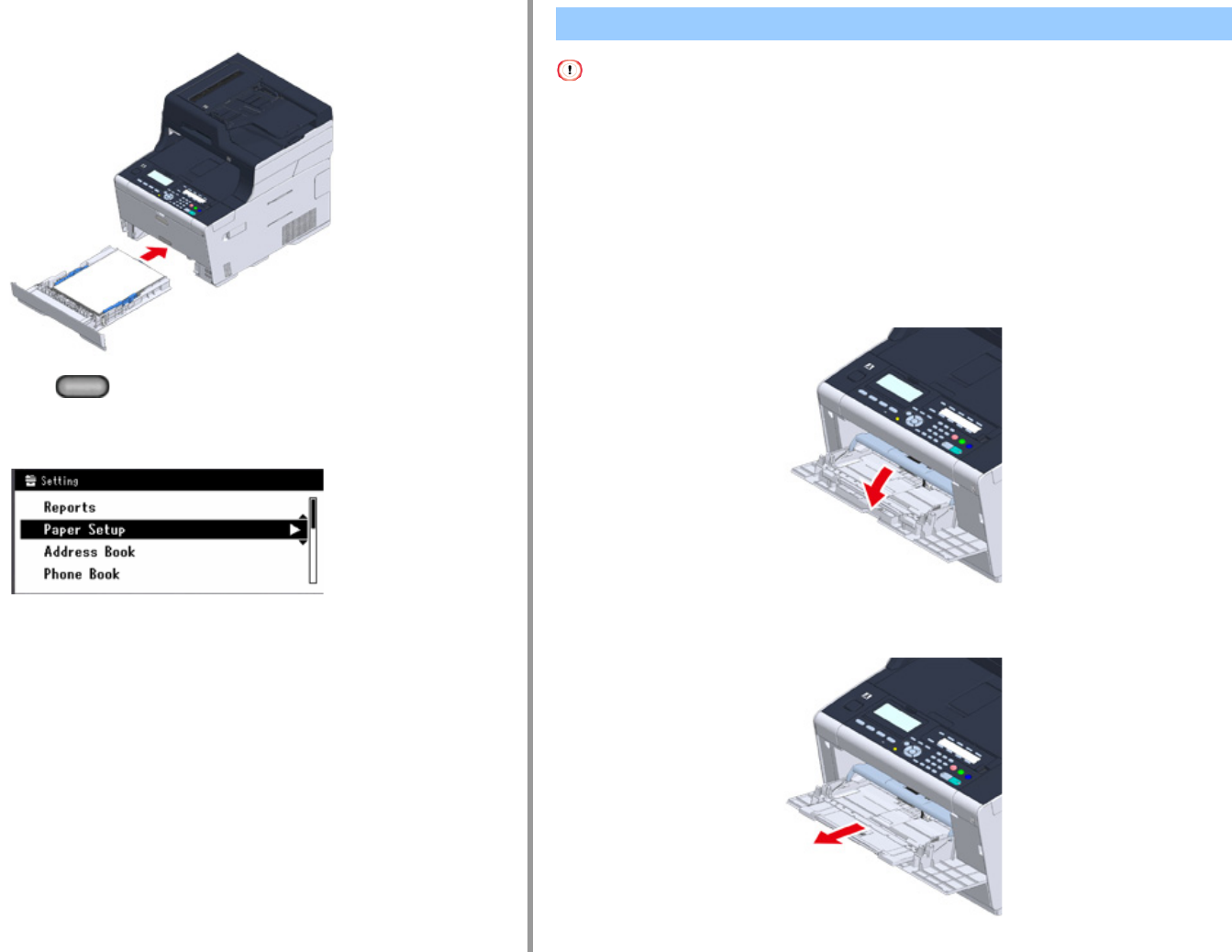 Setting
Reports
Paper Setup
Address Book
Phone Book