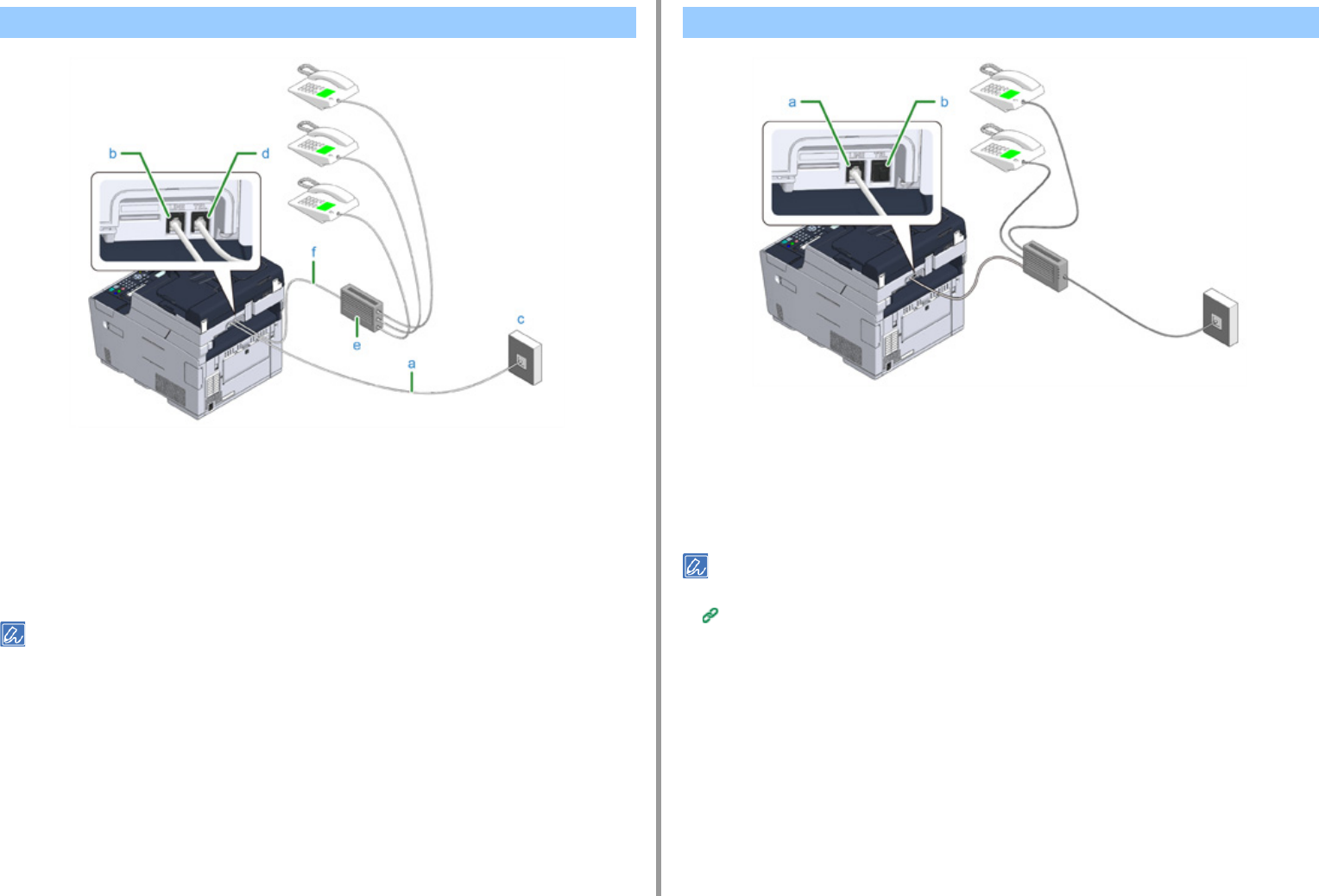 b
d
f
e
c
a

a
b