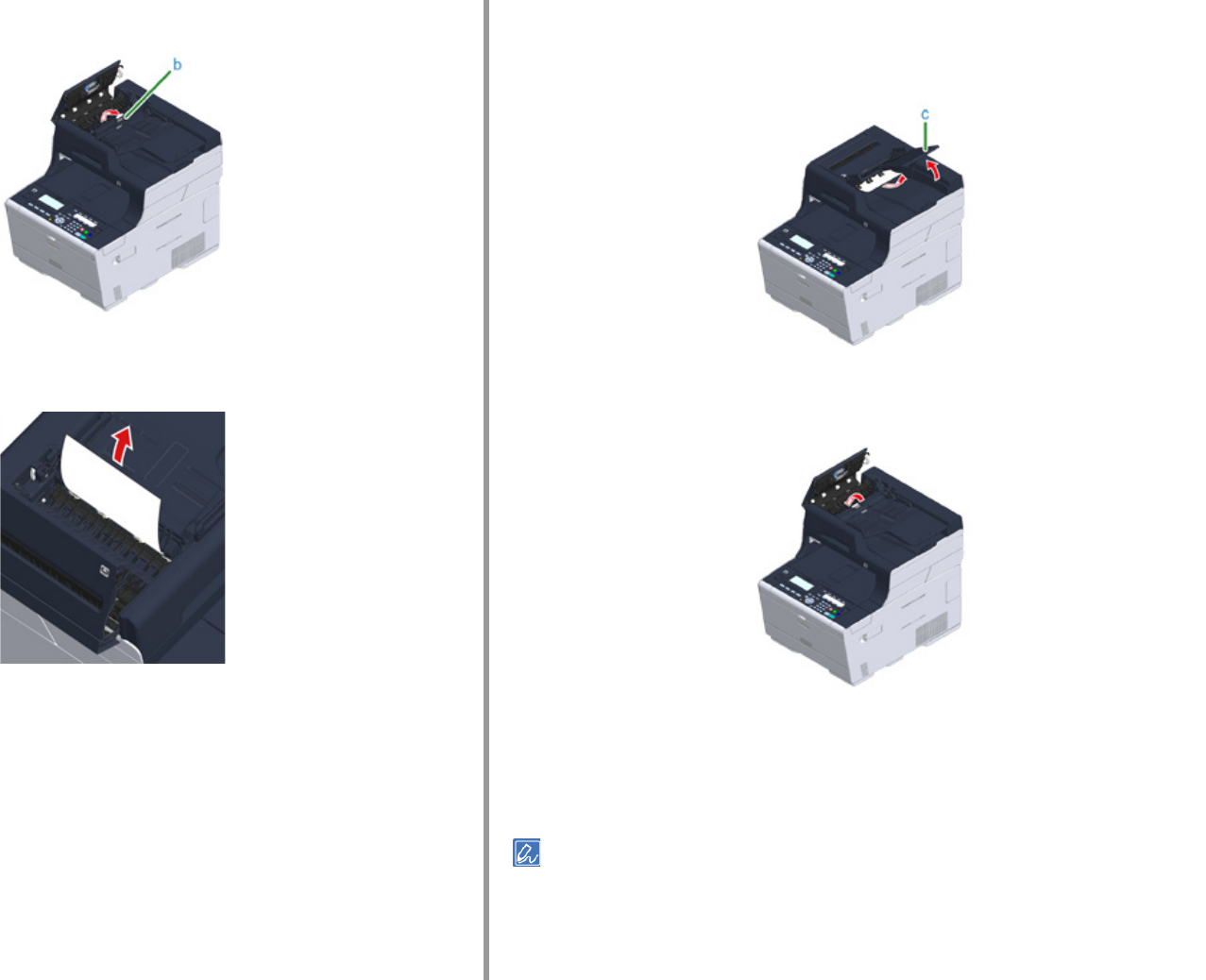 b

c