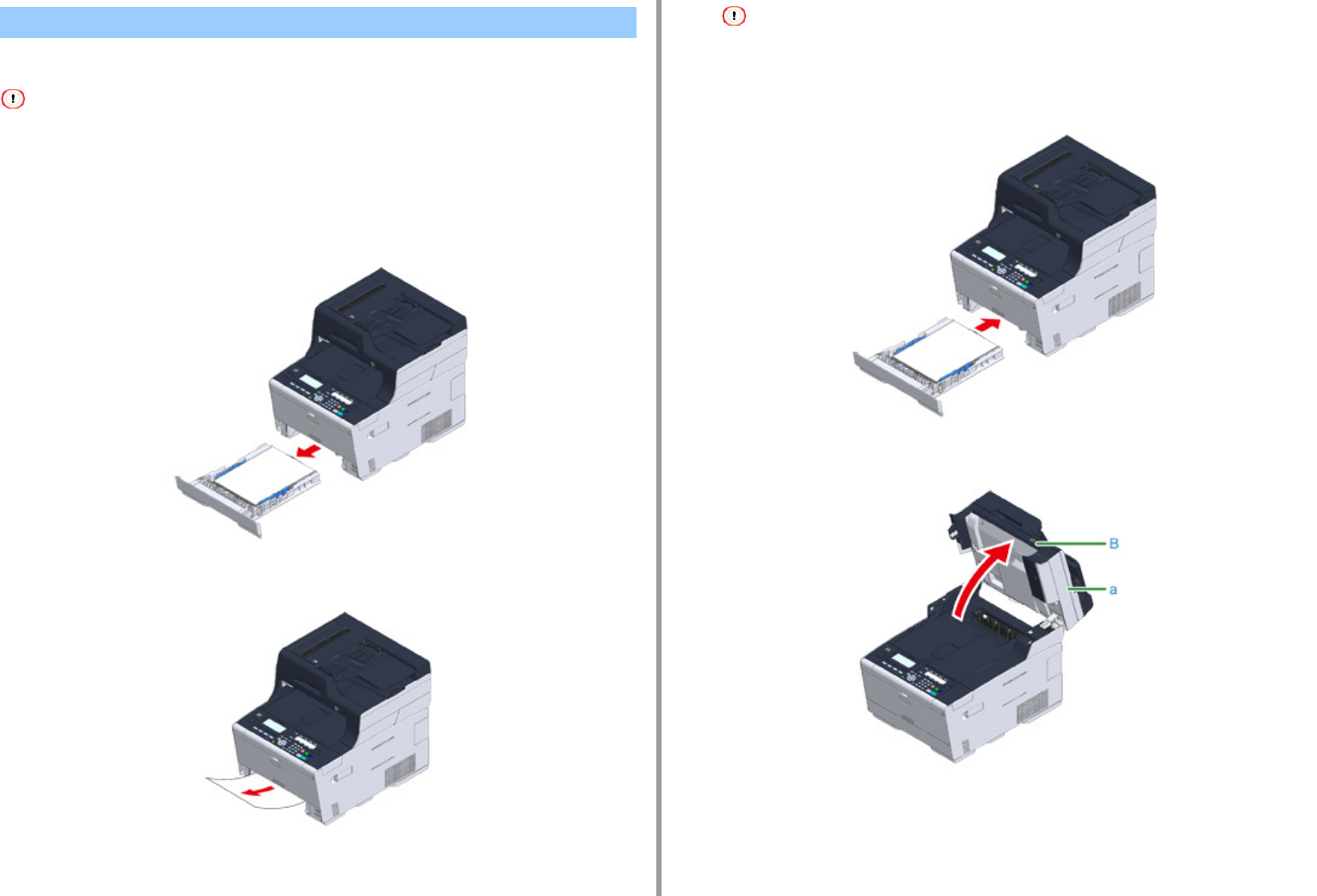 B

a