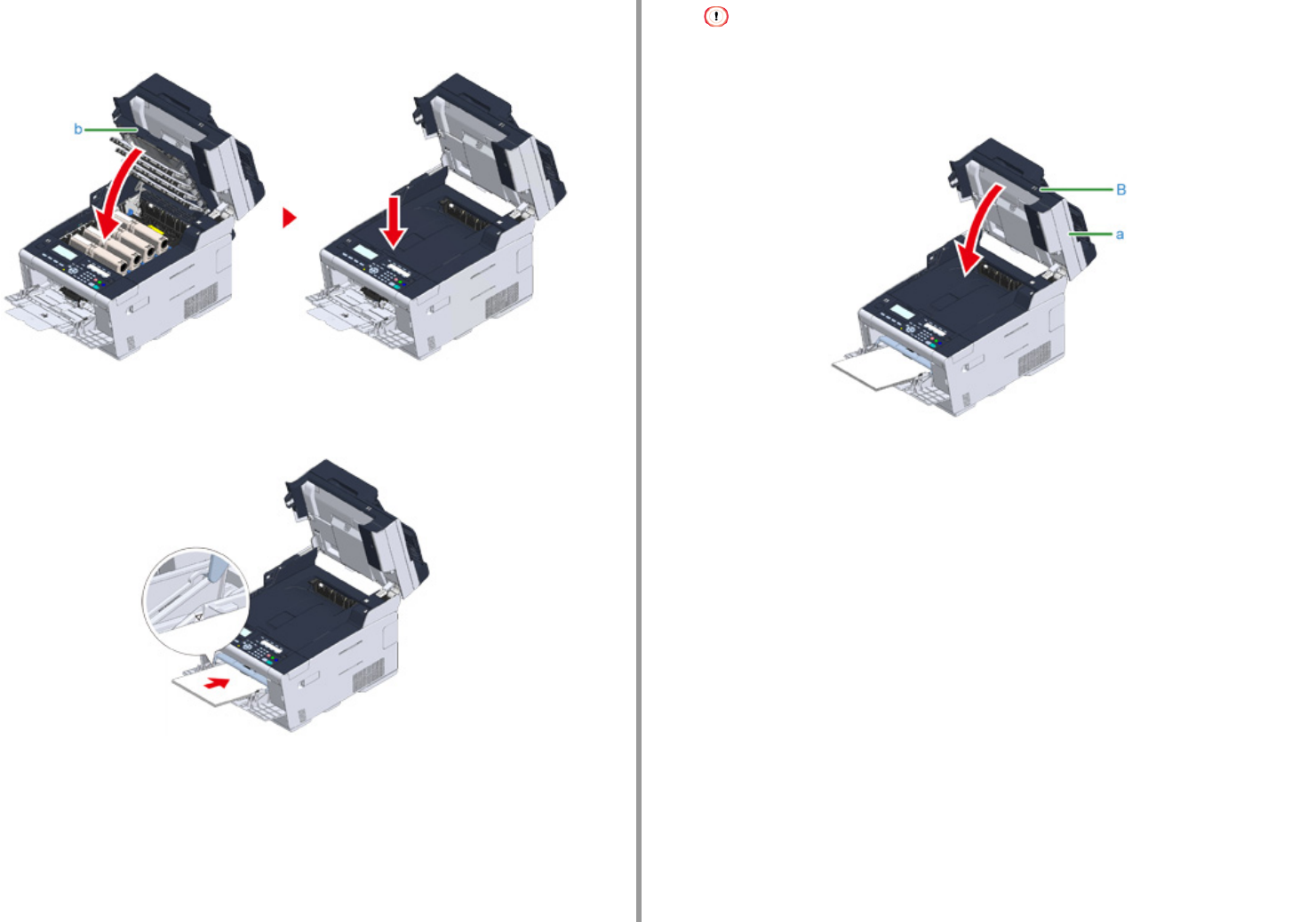 b

B
a