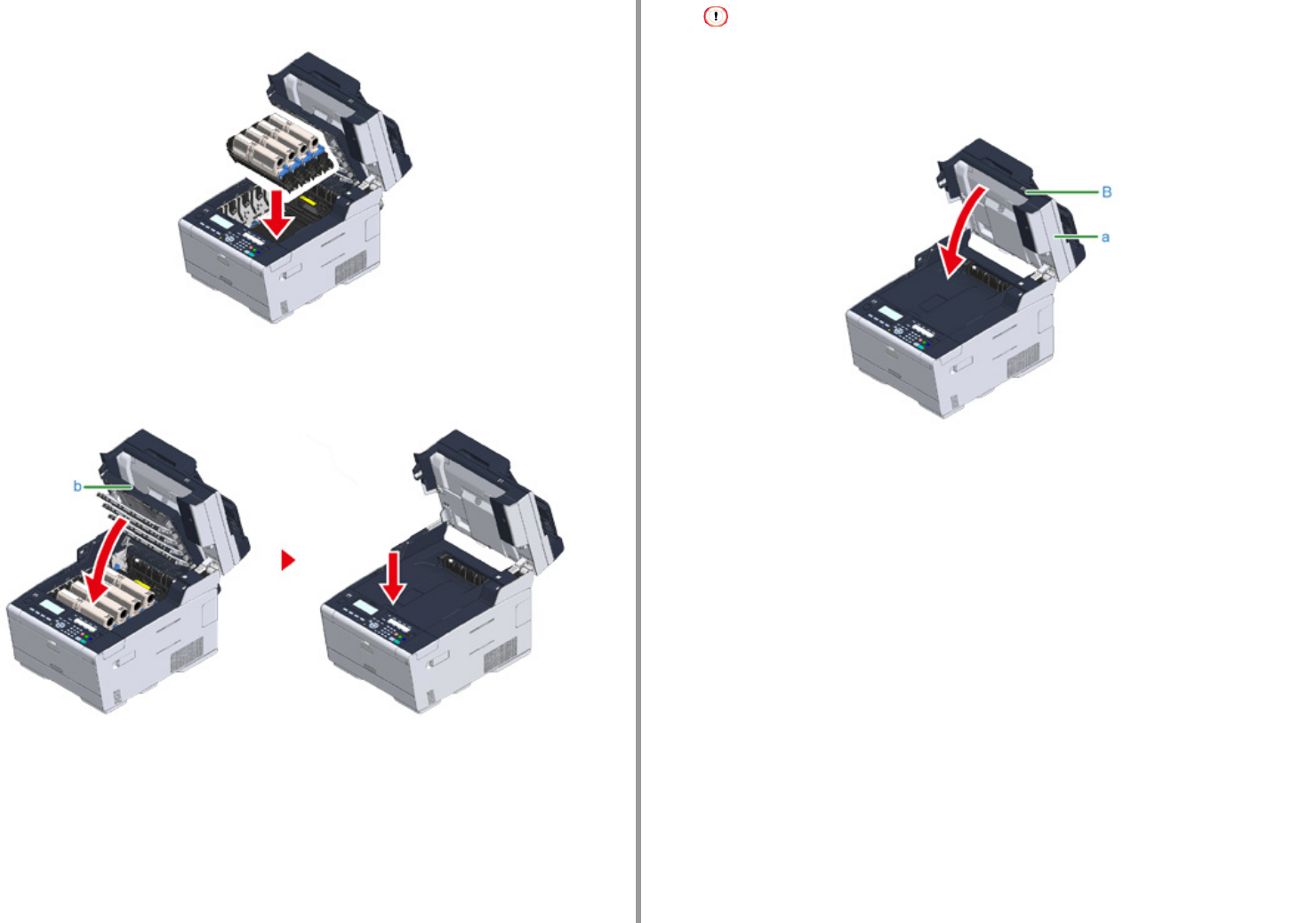 b

B

a