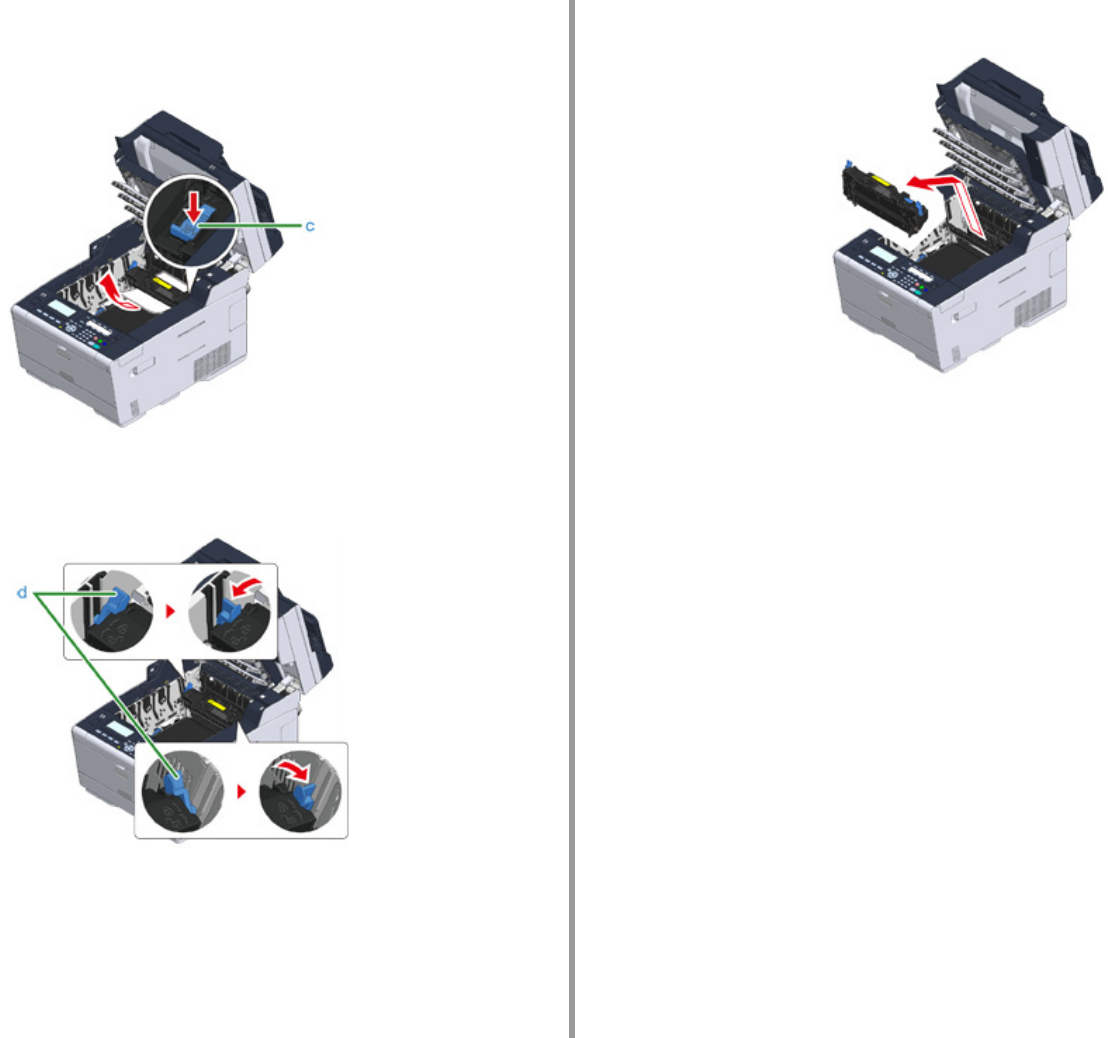 c

d