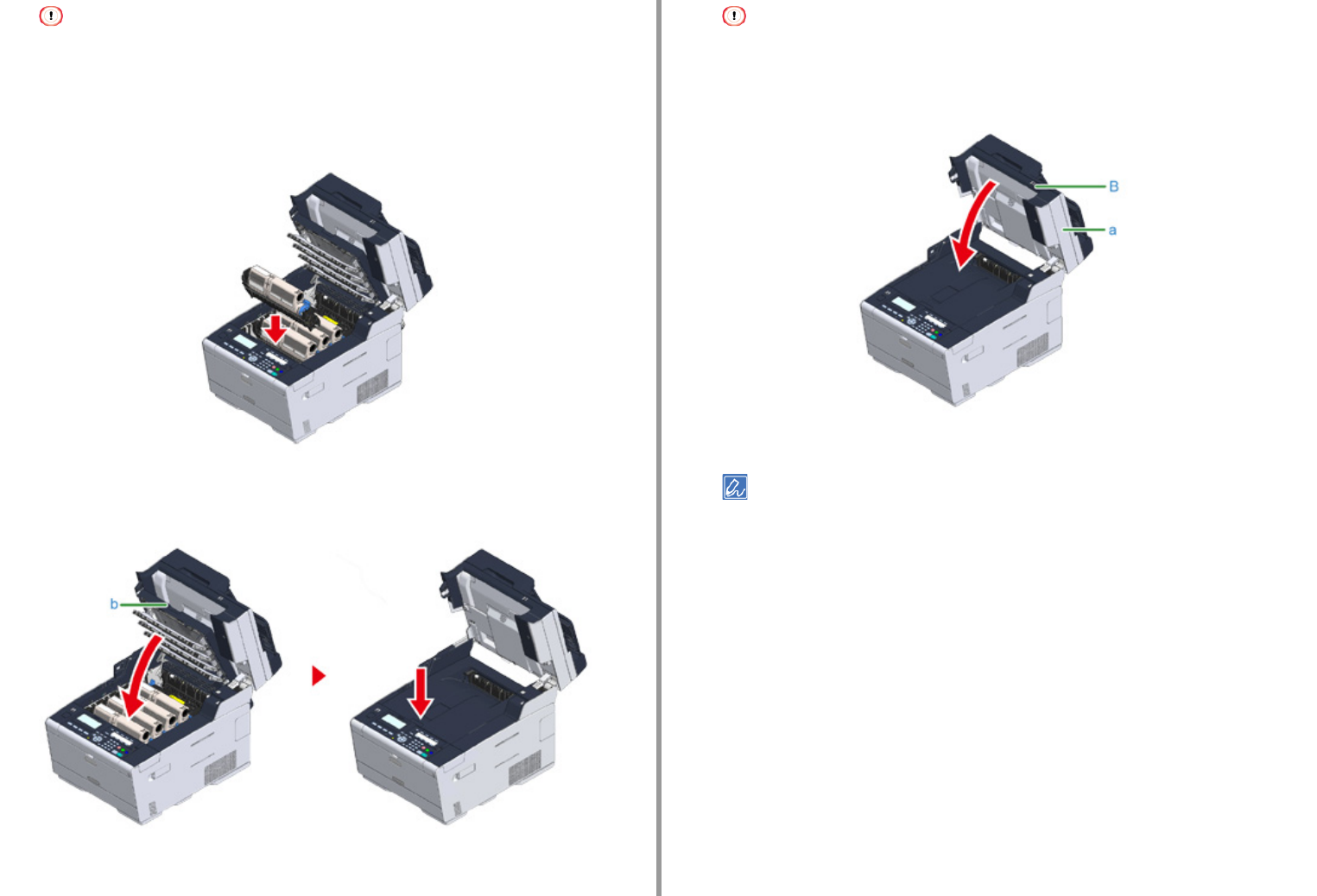 B

a

b