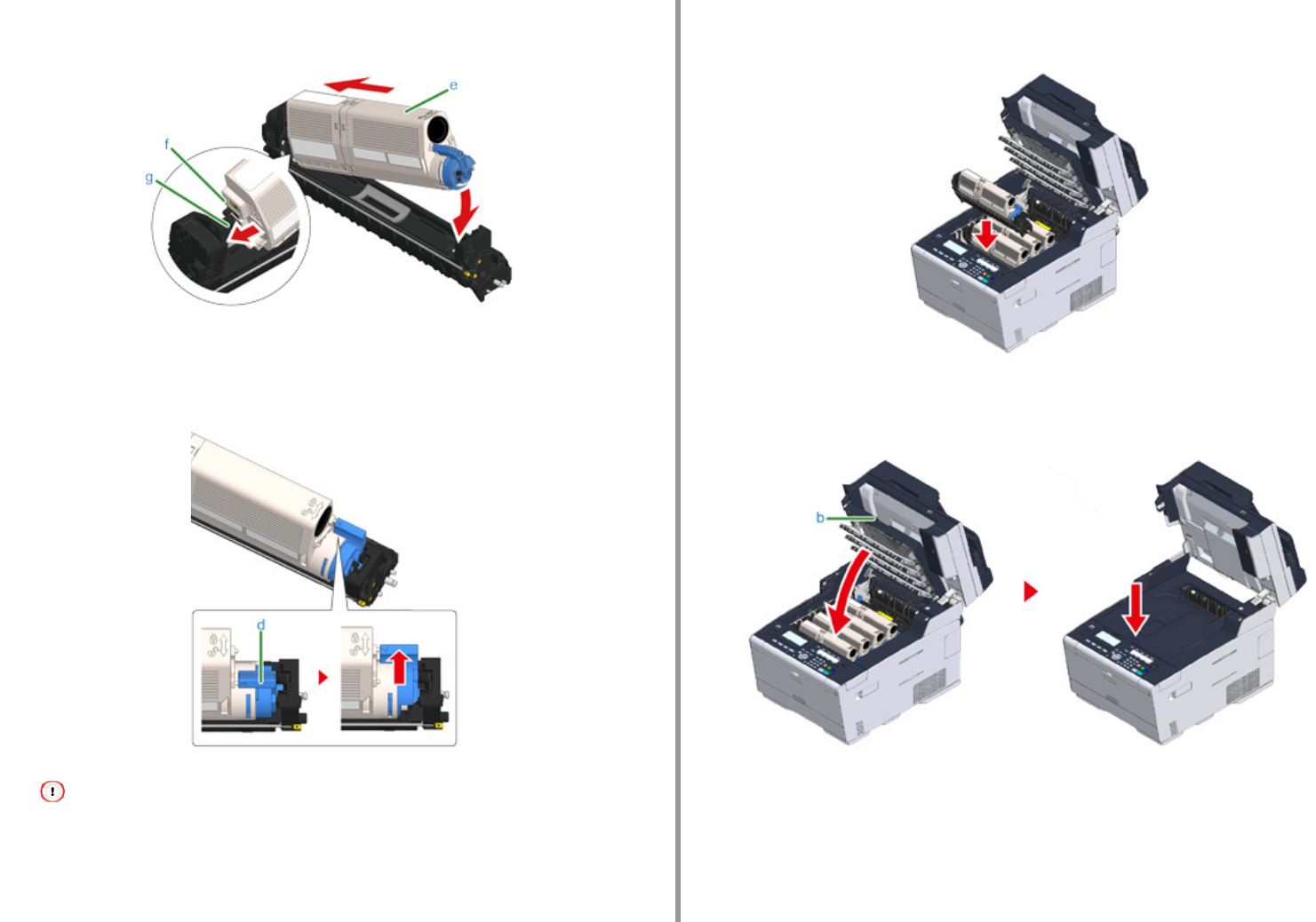 e

f

g

d

b