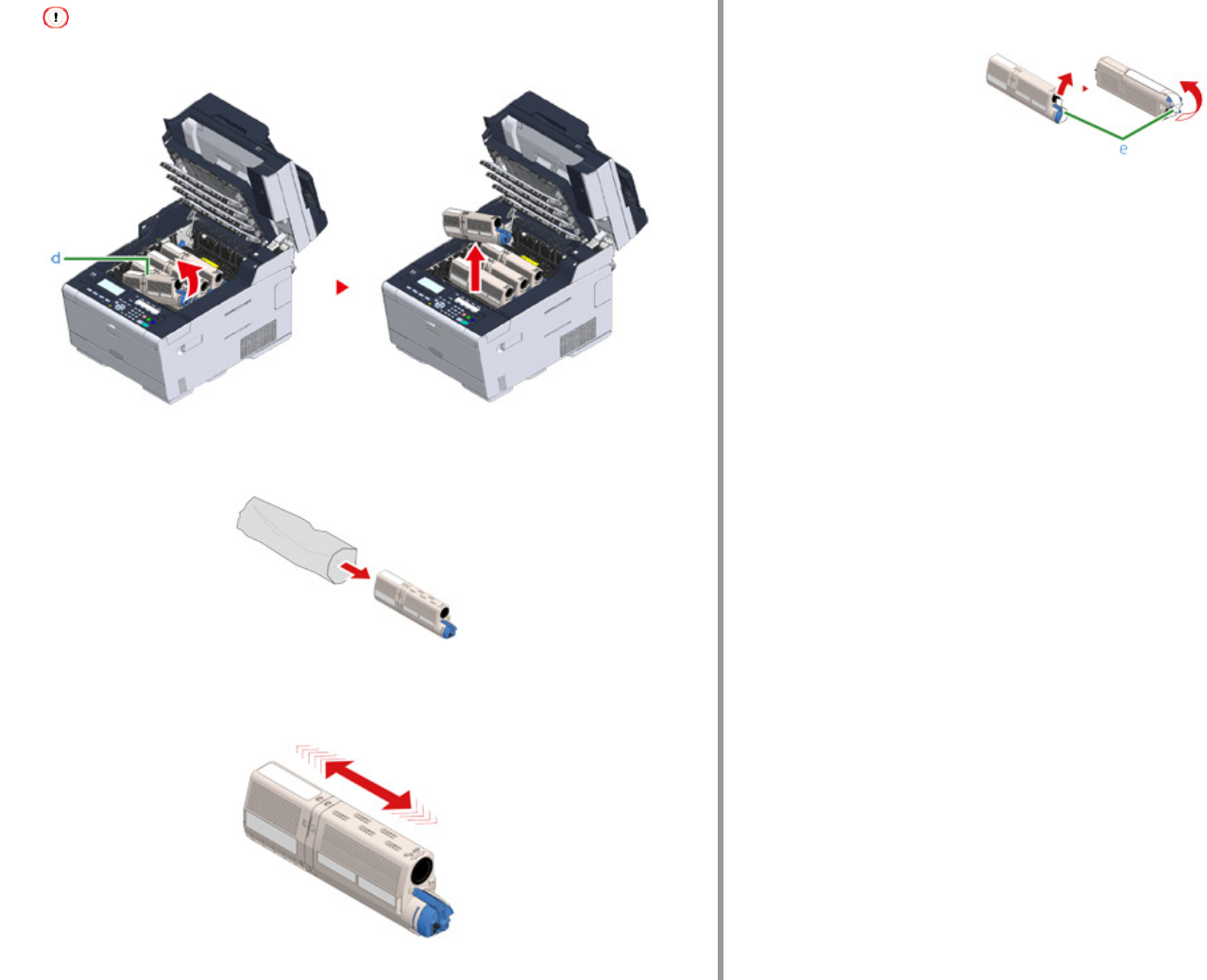 d

e