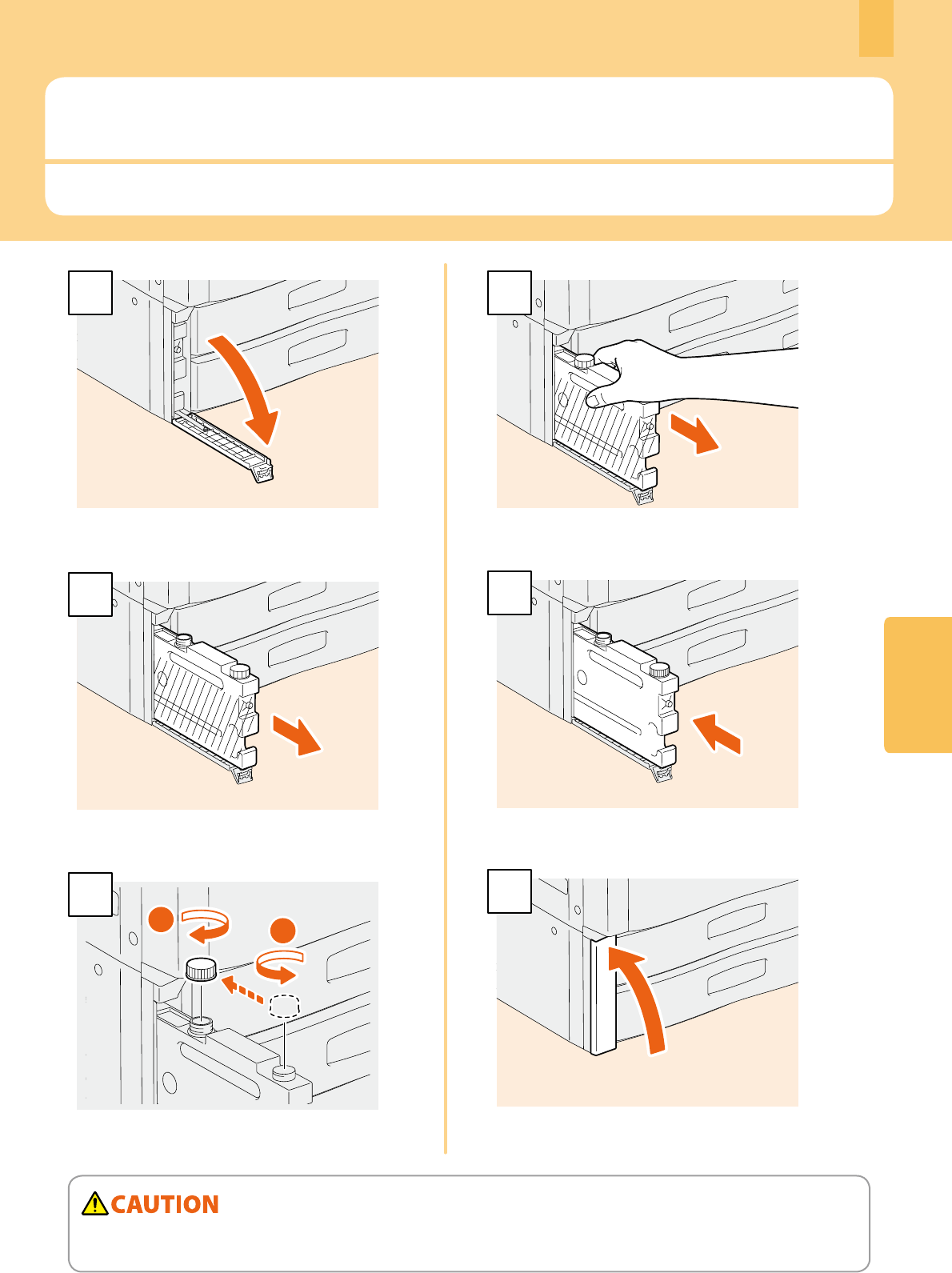 CAUTION