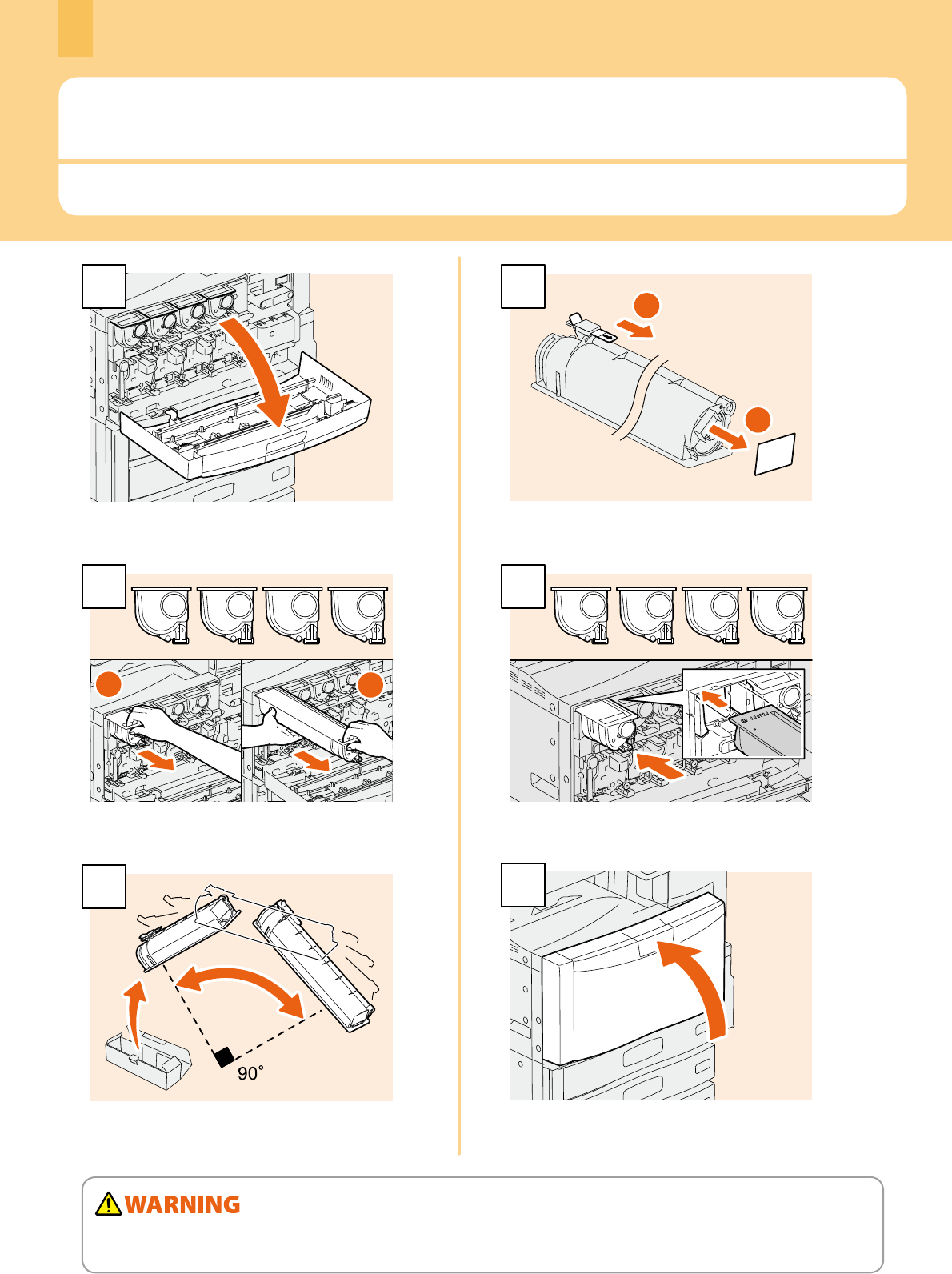 90°

WARNING