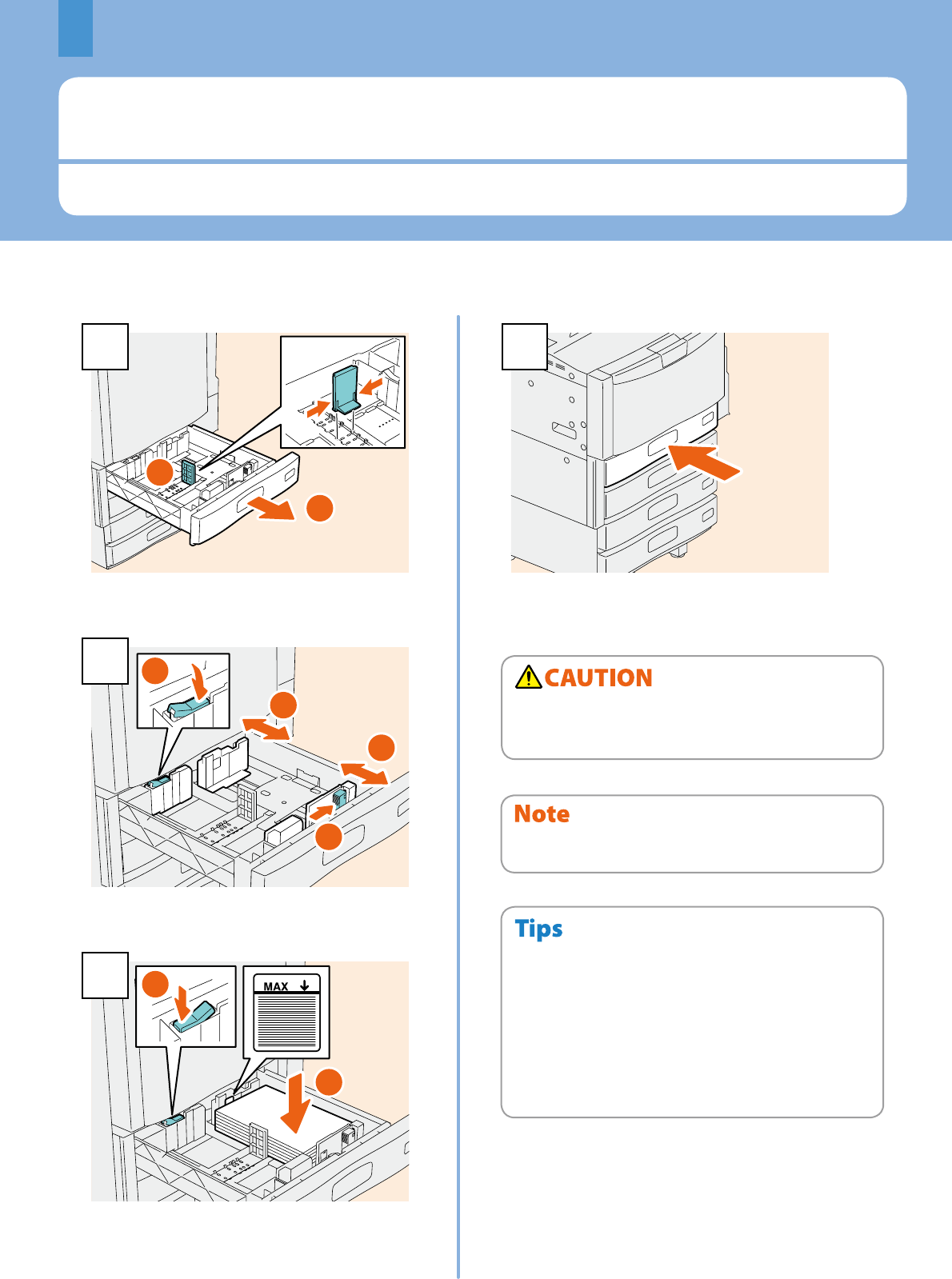 MAX

CAUTION

Note

Tips