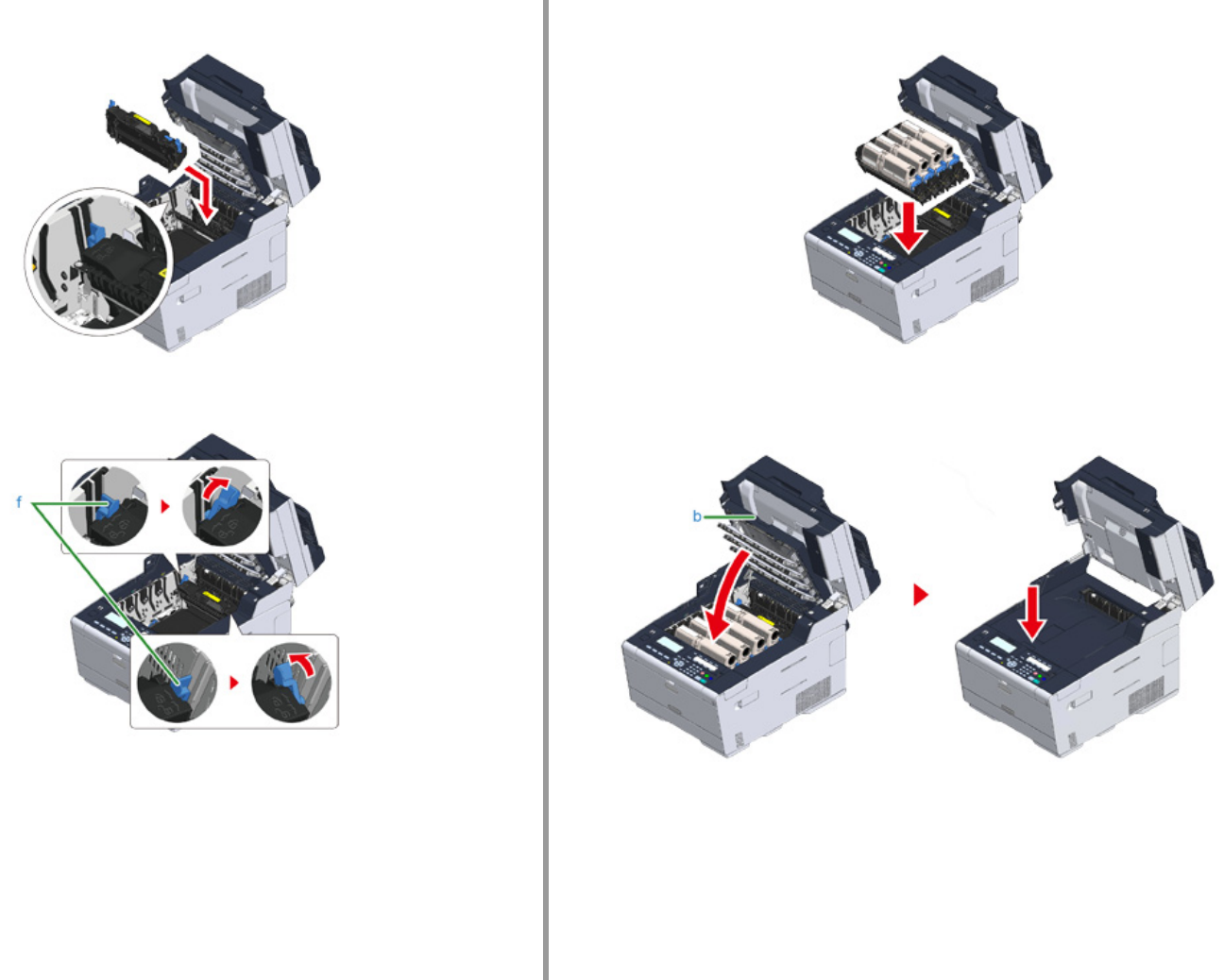 f

b