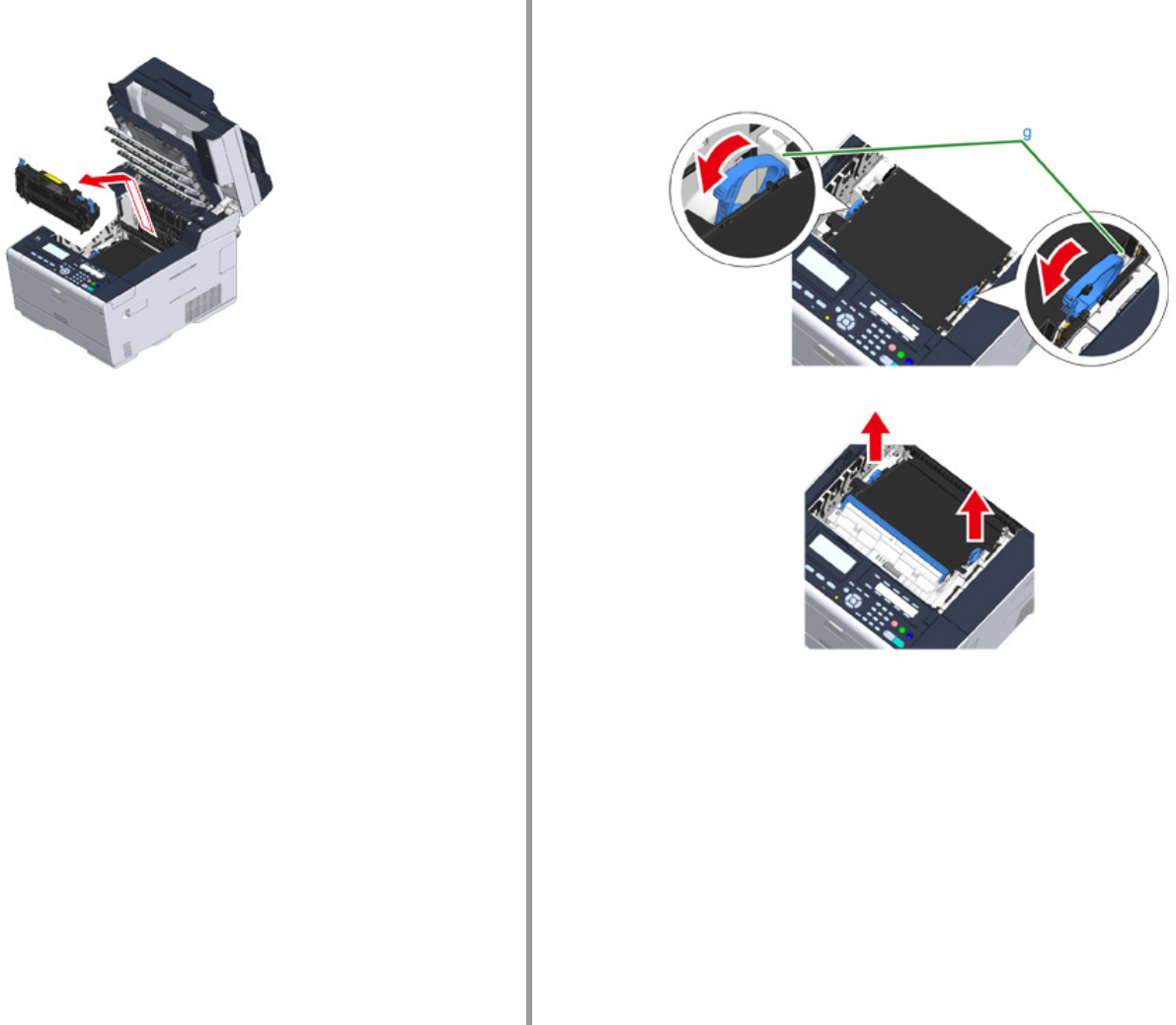 g