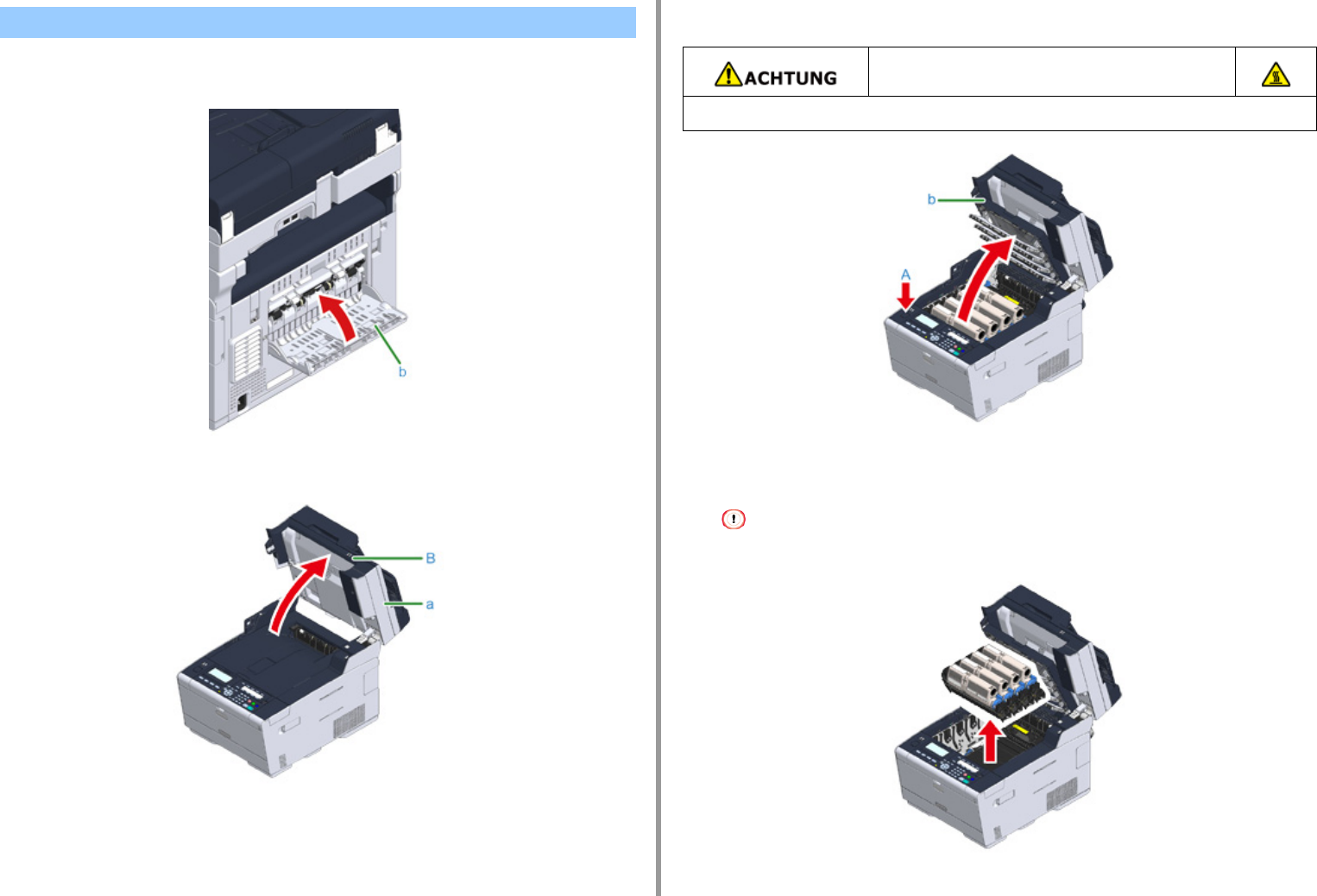 b

B

a

ACHTUNG

b

A