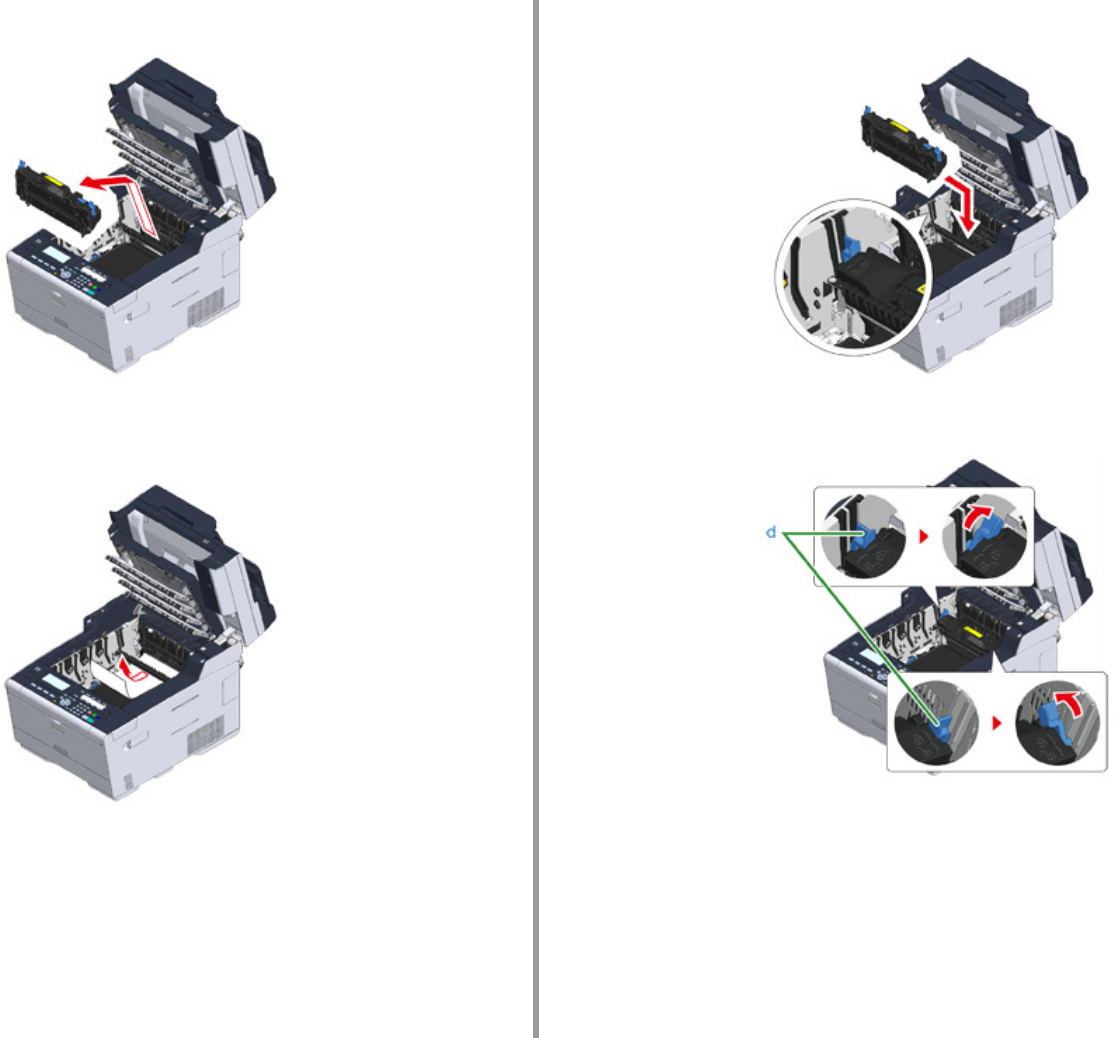 d