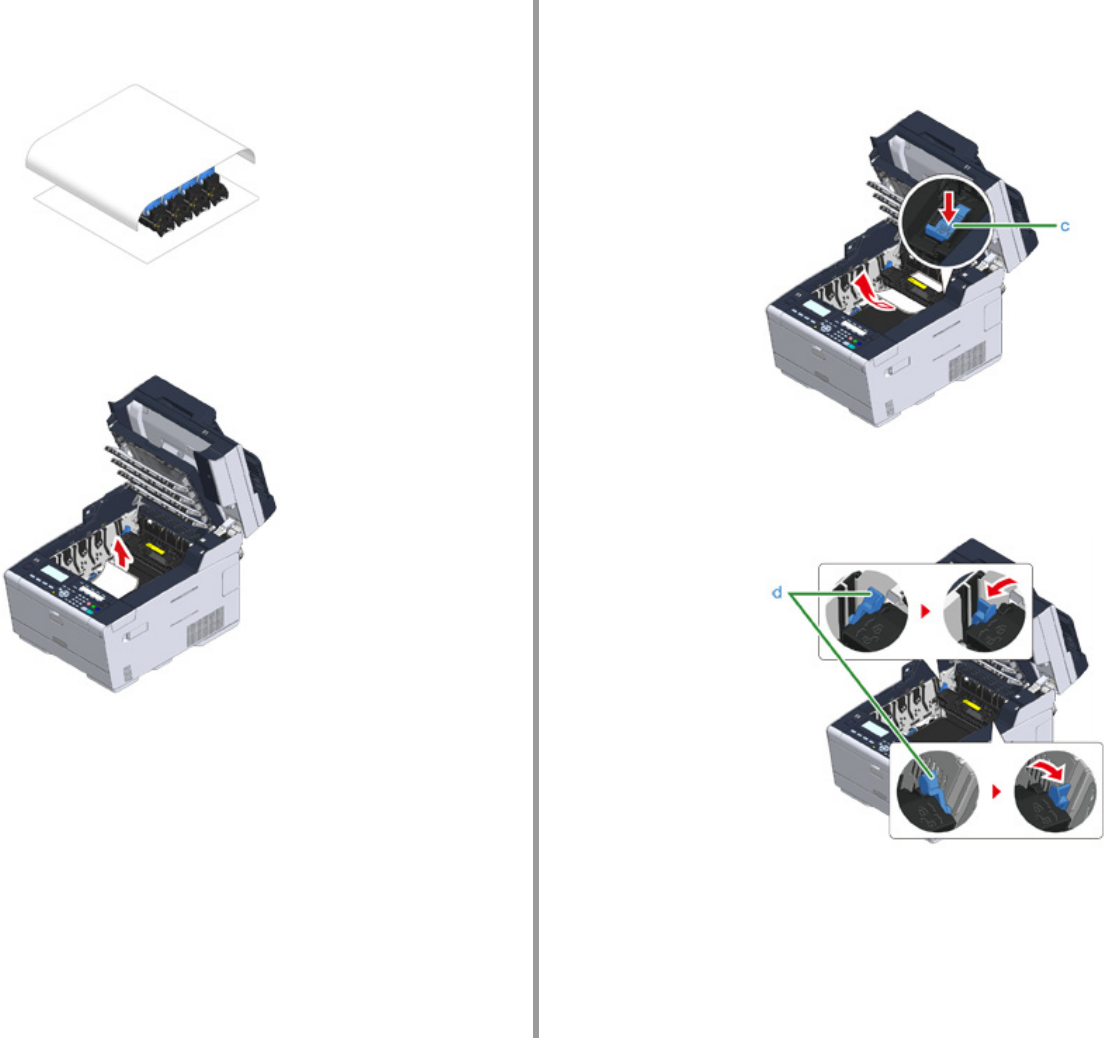 c

d