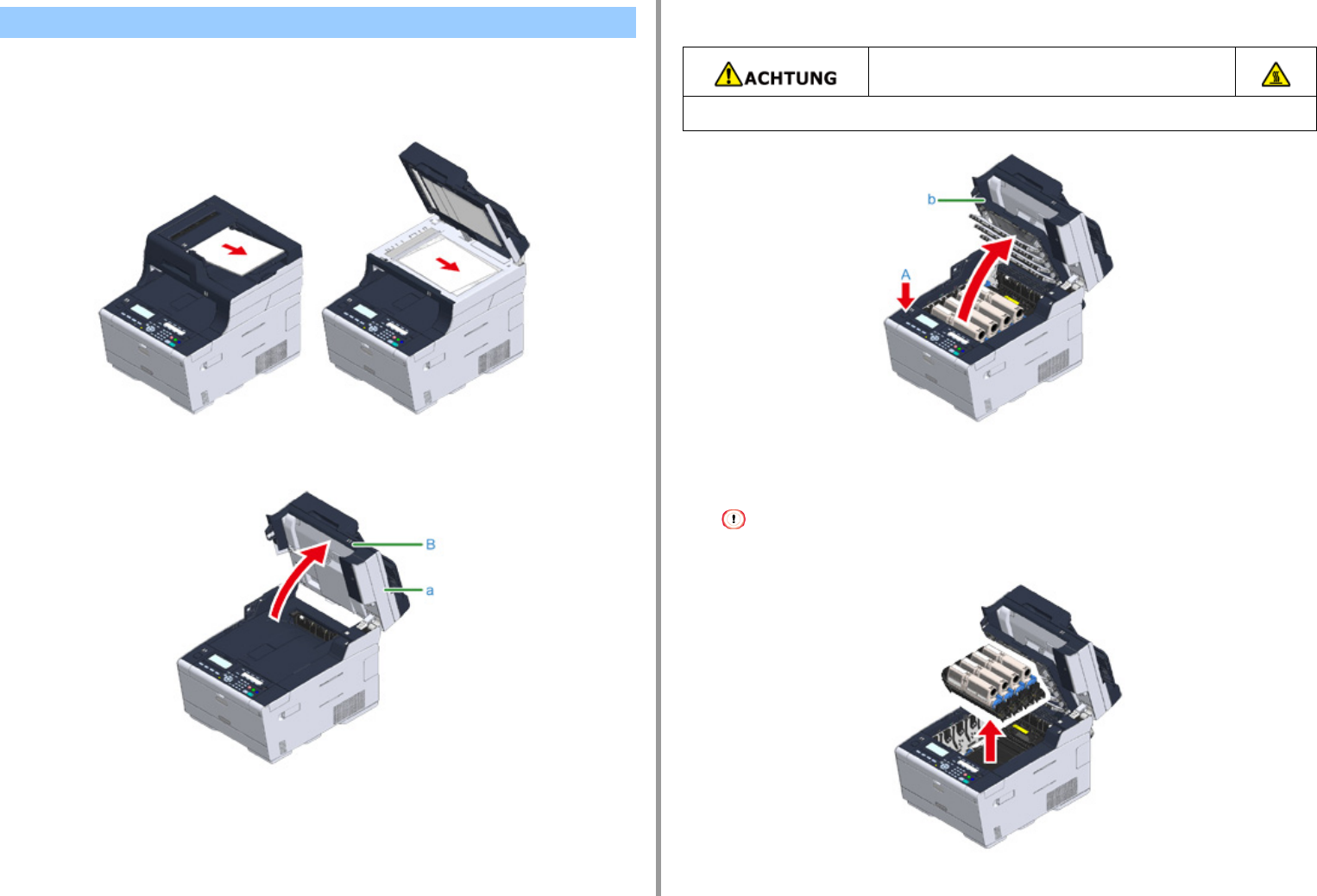 ACHTUNG

b

A

B

a