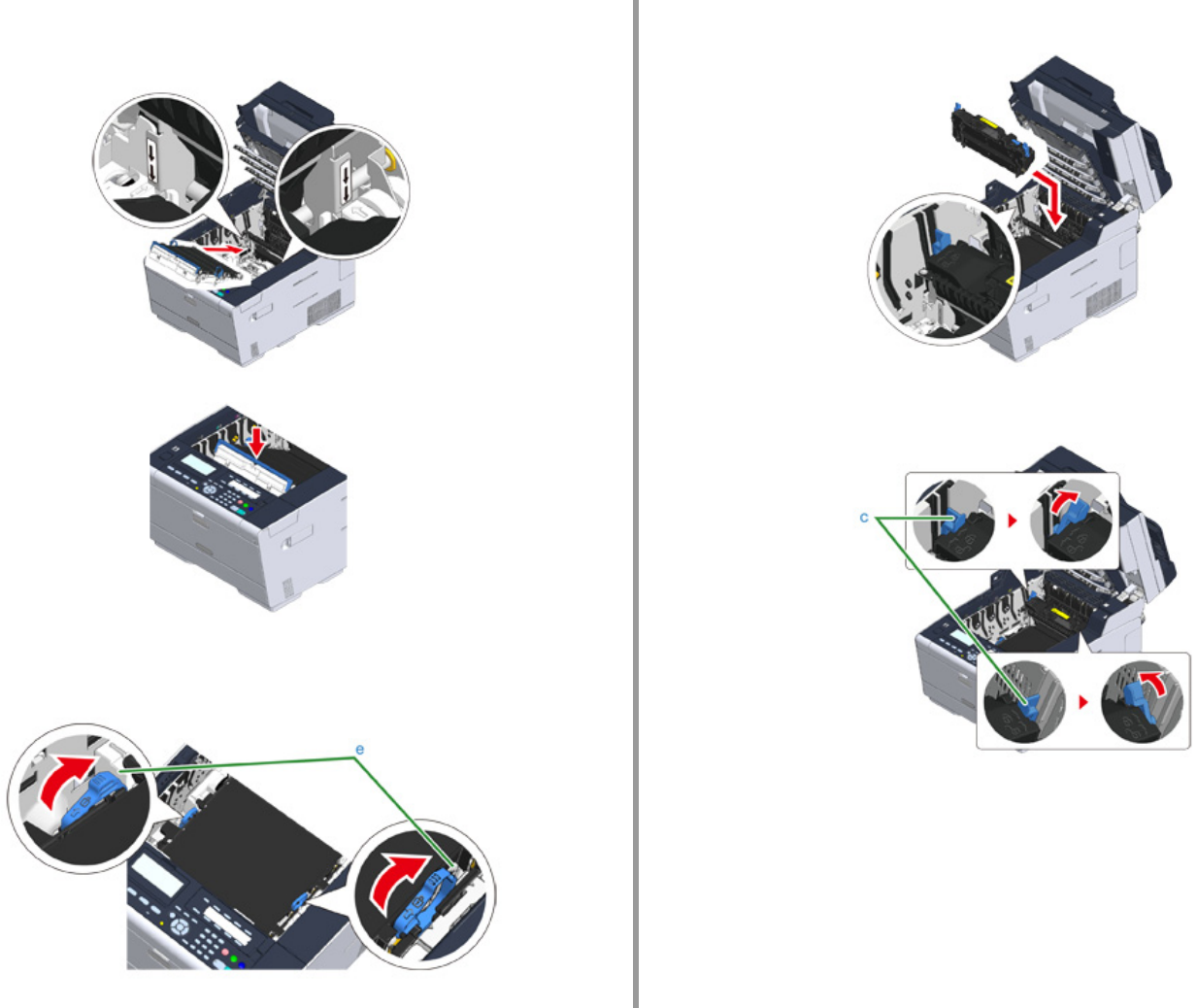 e

c