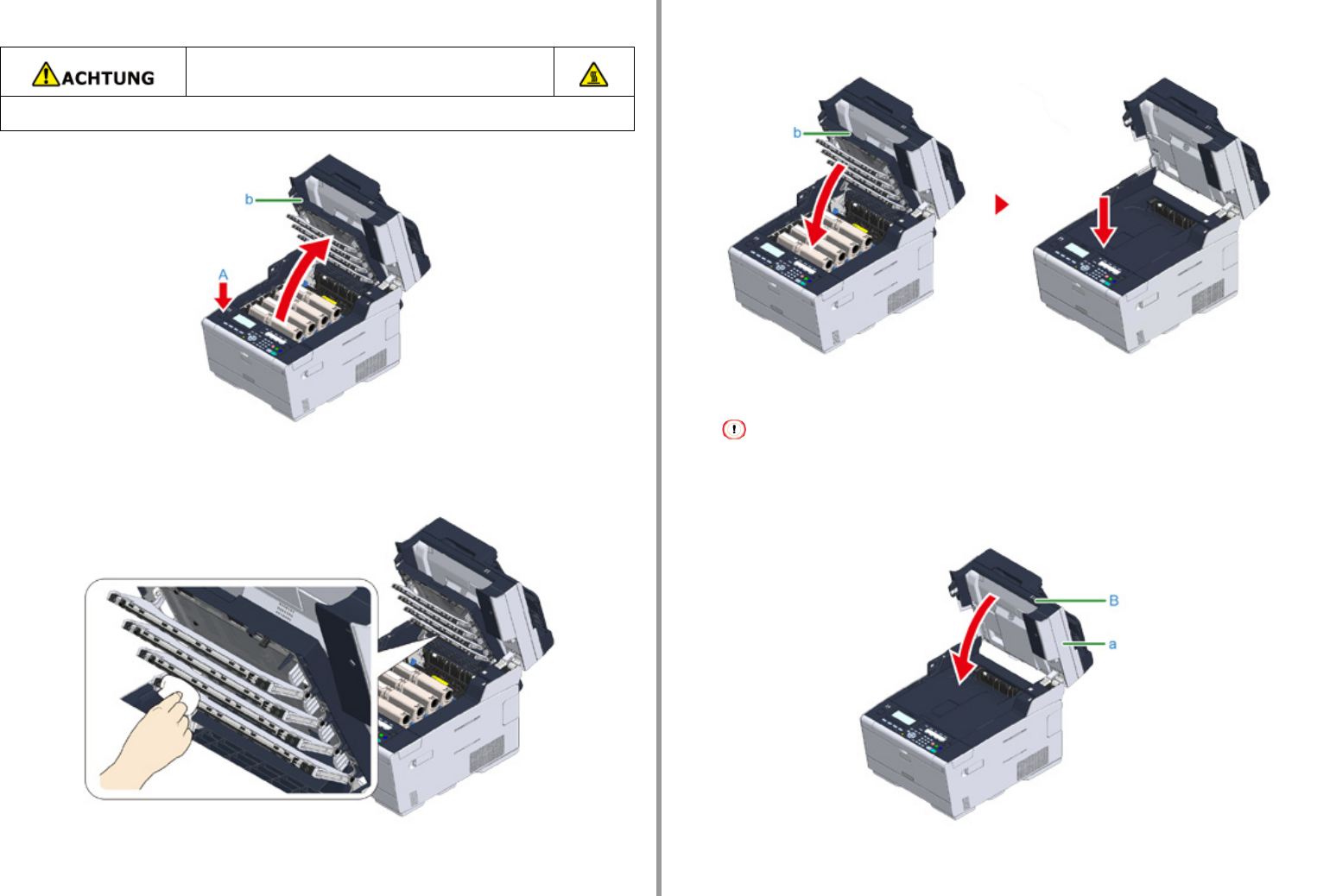 ACHTUNG

b

A

b

B

a