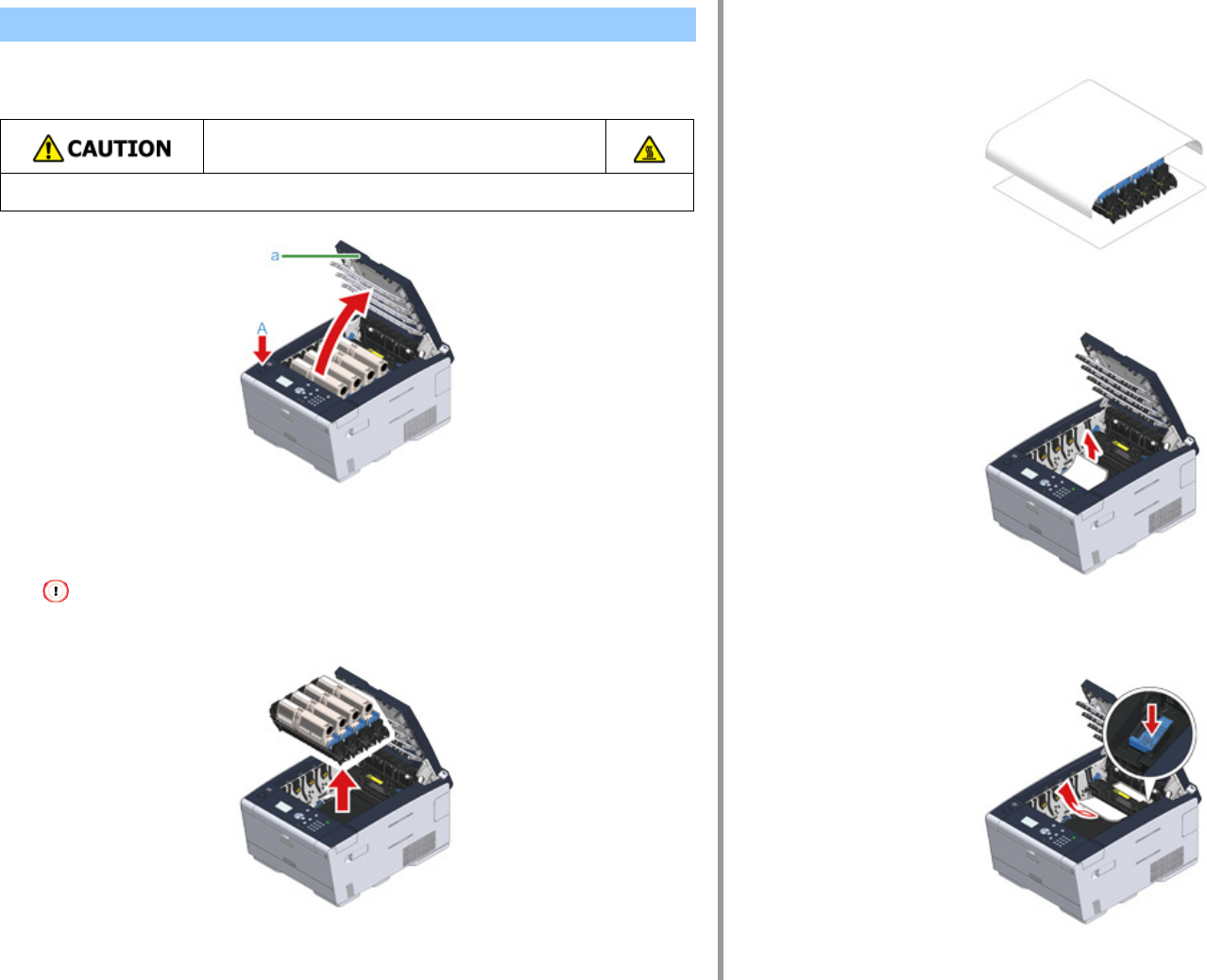 CAUTION

a

A