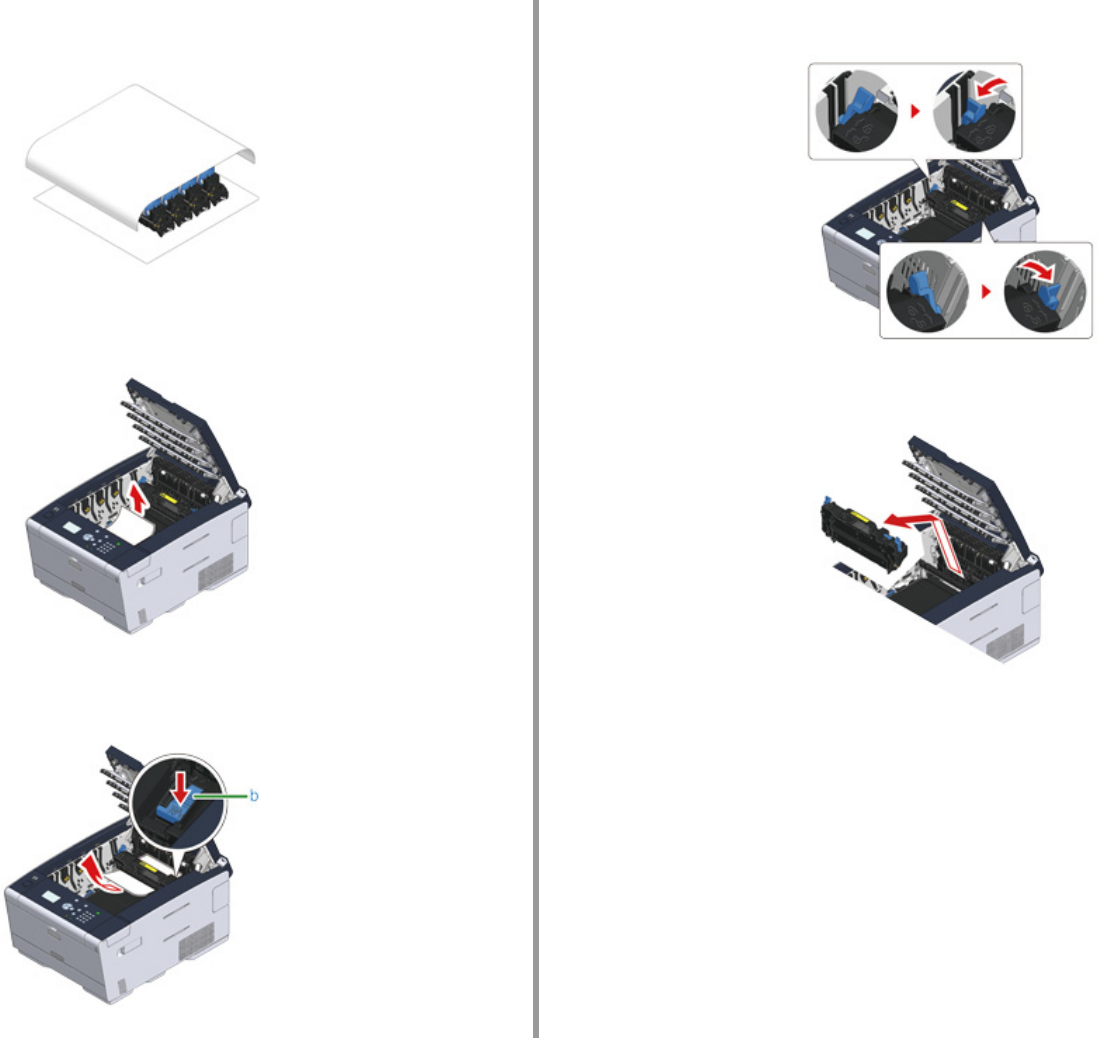 b