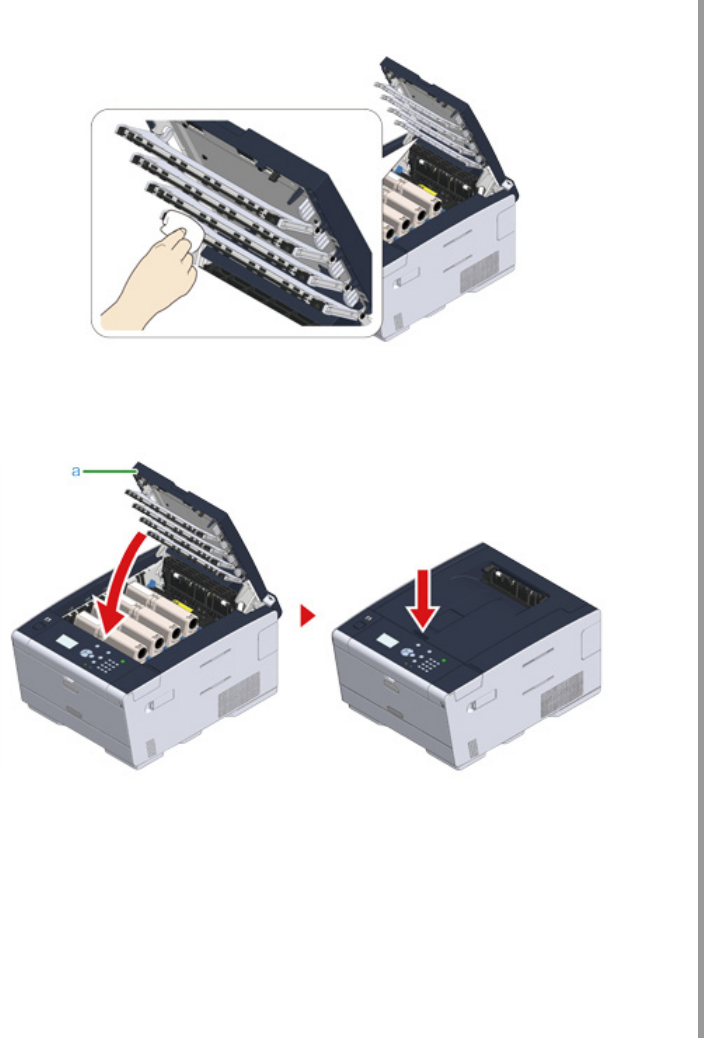 a