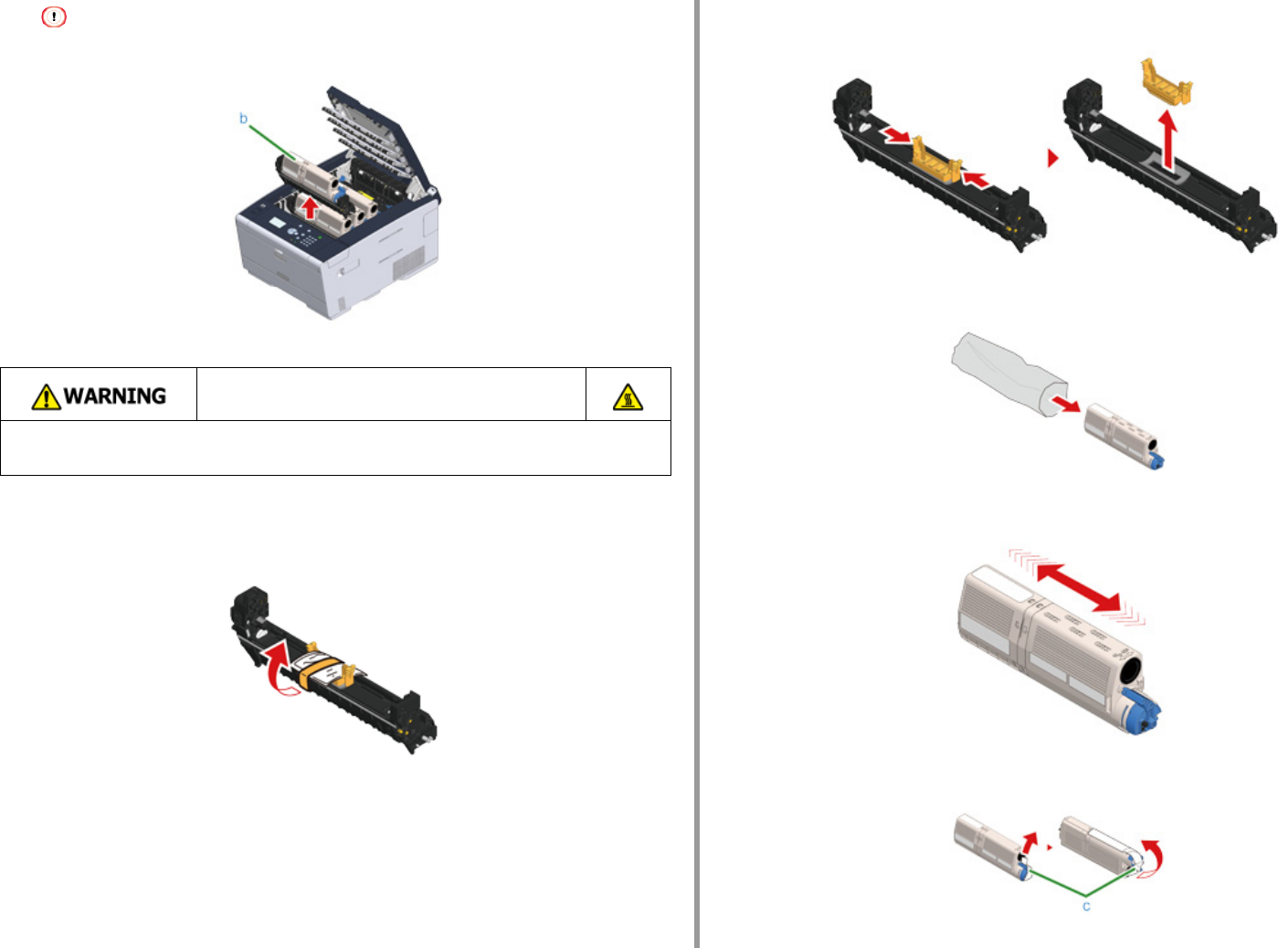 b

WARNING

c