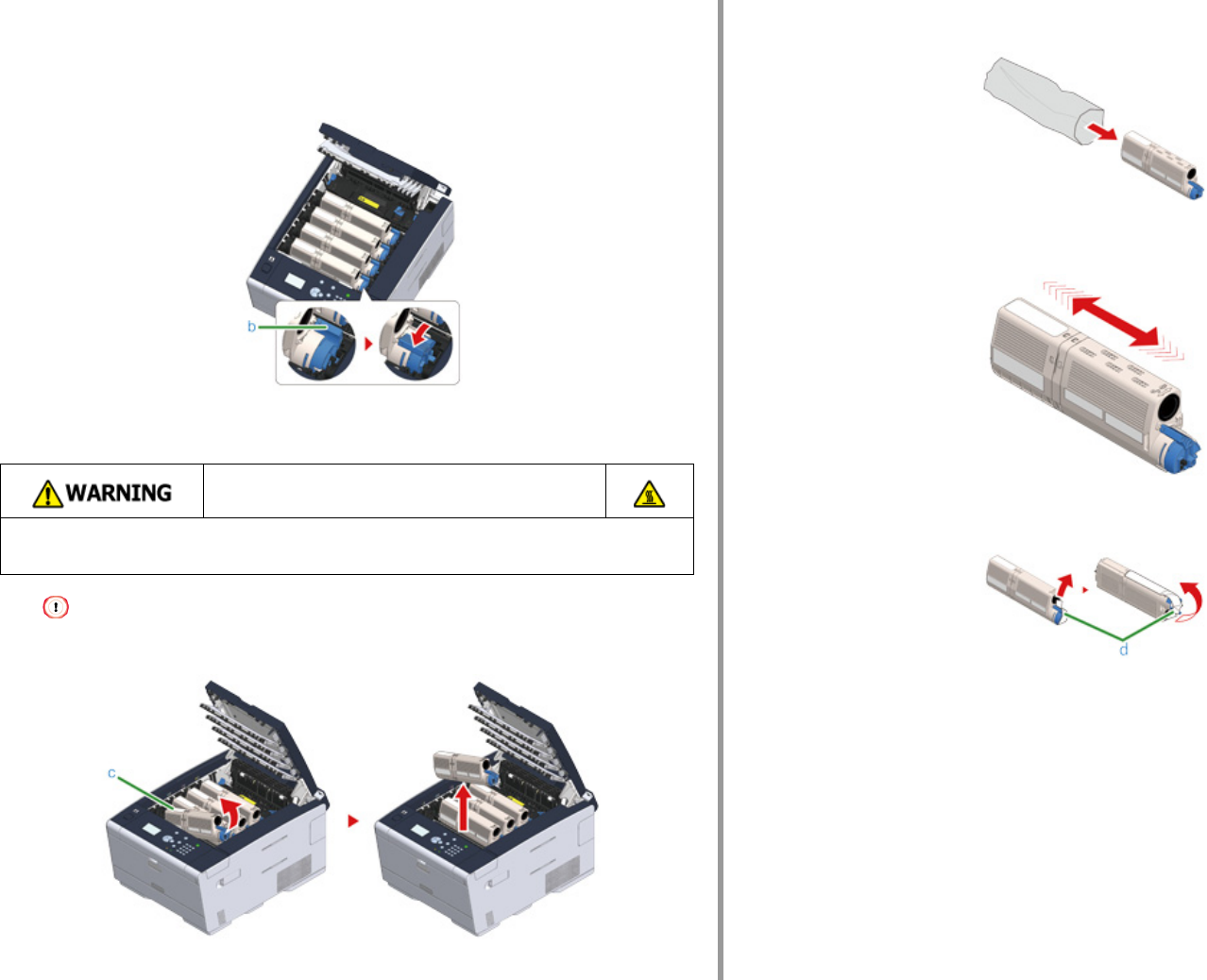 b

WARNING

c

d