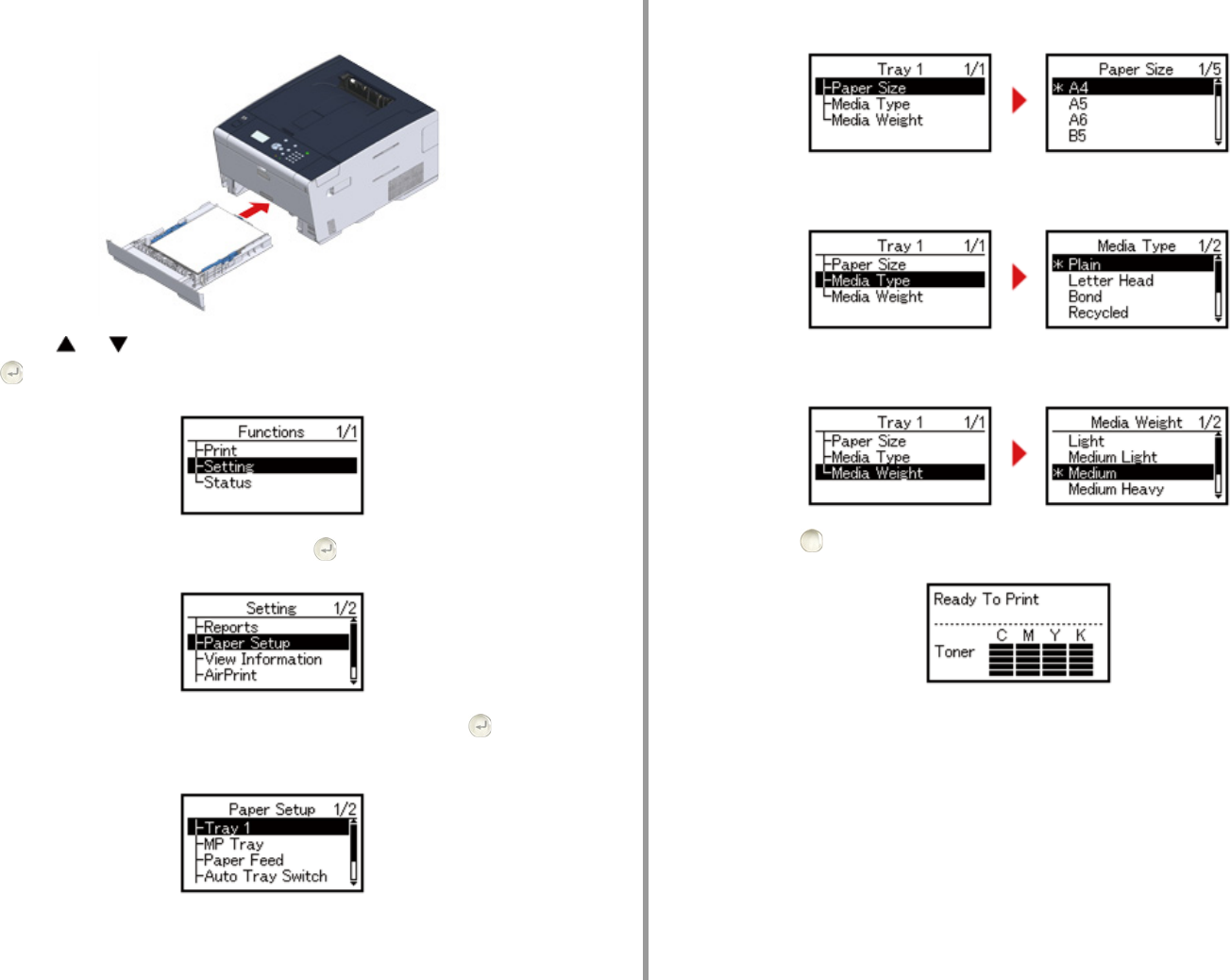 Functions 1/1
Print
Setting
Status

Setting 1/2
Reports
Paper Setup
View Information
AirPrint

Paper Setup 1/2
Tray 1
MP Tray
Paper Feed
Auto Tray Switch

Tray 1 1/1
Paper Size
Media Type
Media Weight

Paper Size 1/5
* A4
A5
A6
B5

Tray 1 1/1
Paper Size
Media Type
Media Weight

Media Type 1/2
* Plain
Letter Head
Bond
Recycled

Tray 1 1/1
Paper Size
Media Type
Media Weight

Media Weight 1/2
Light
Medium Light
* Medium
Medium Heavy

Ready To Print
C M Y K
Toner