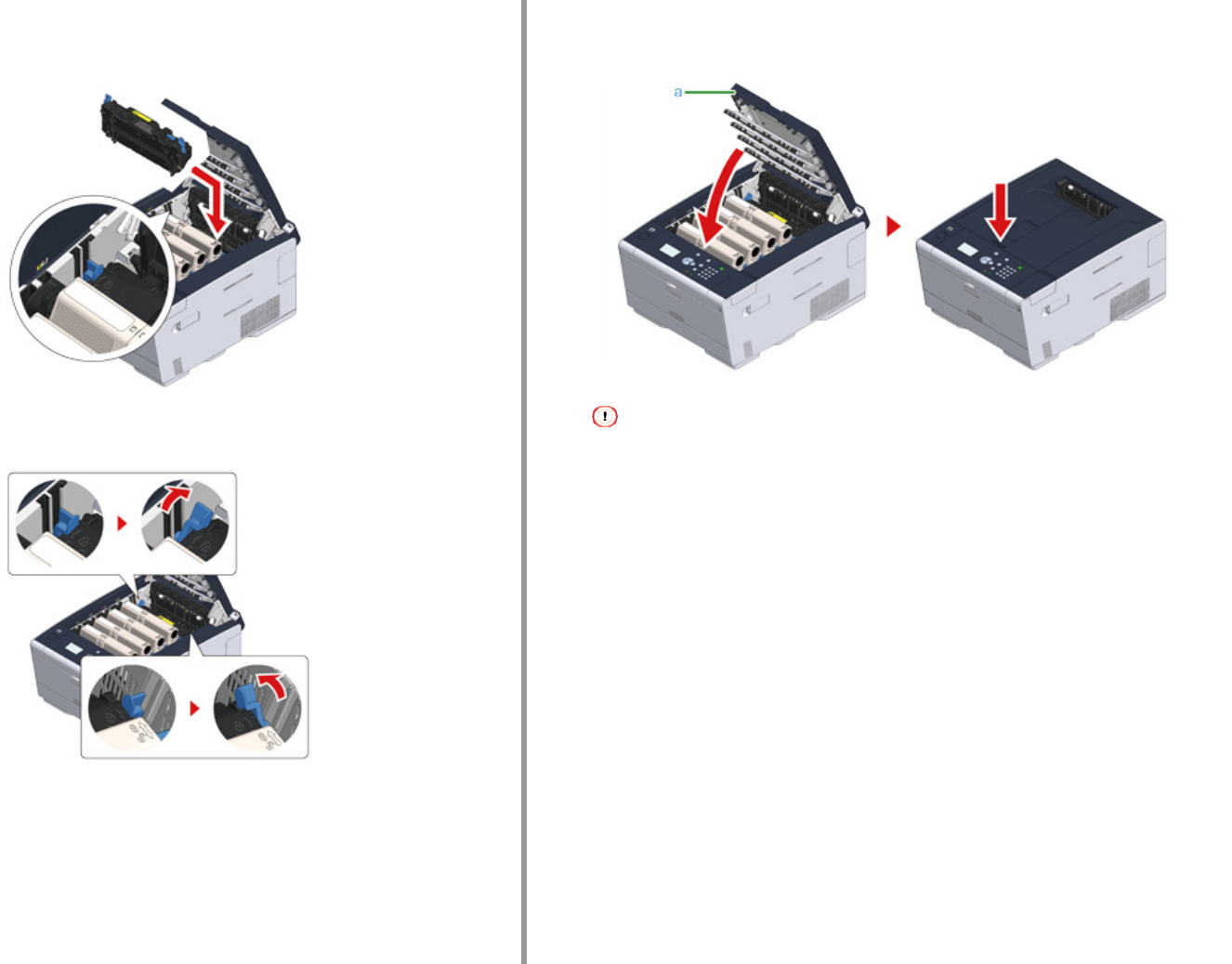 a