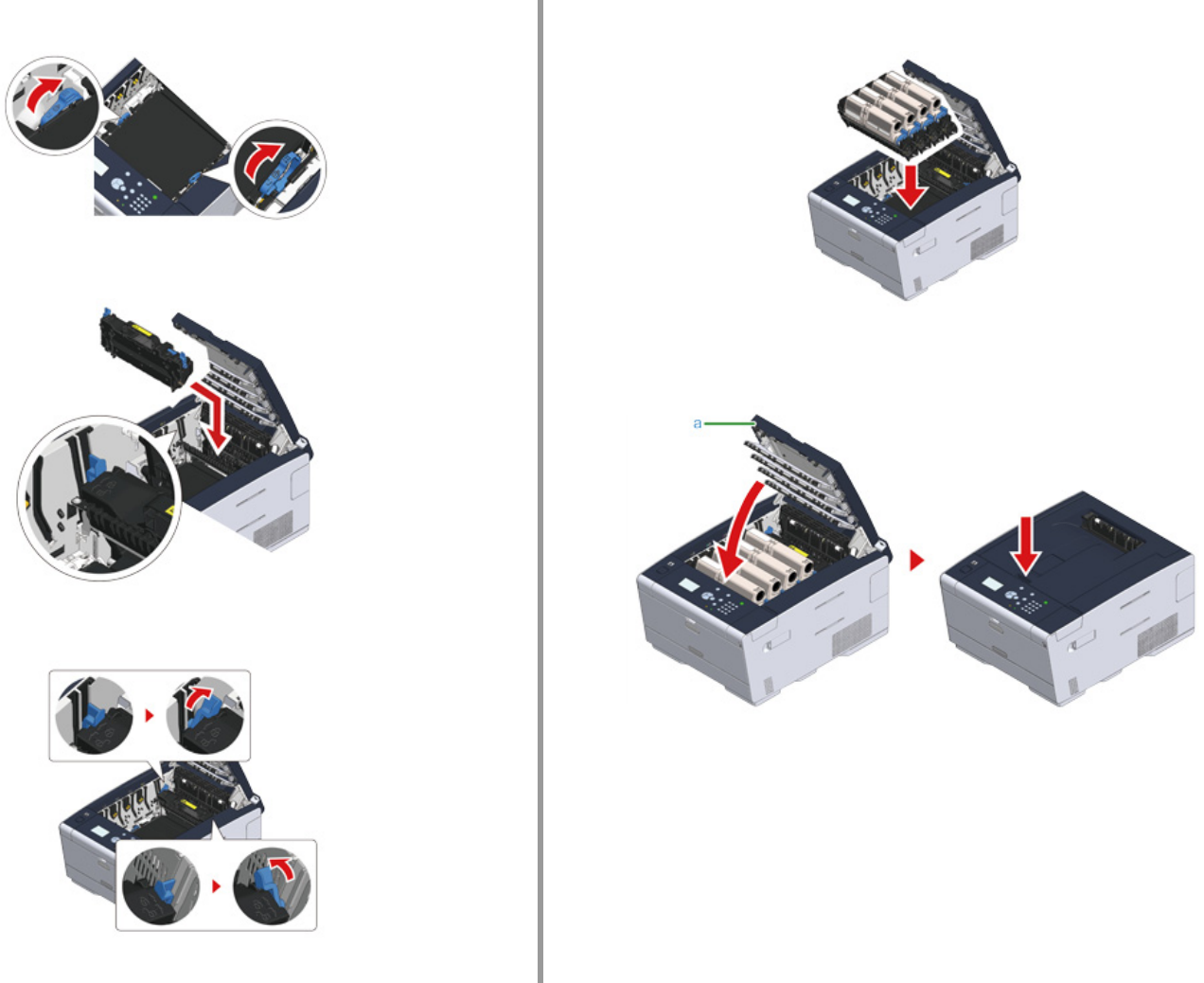 a