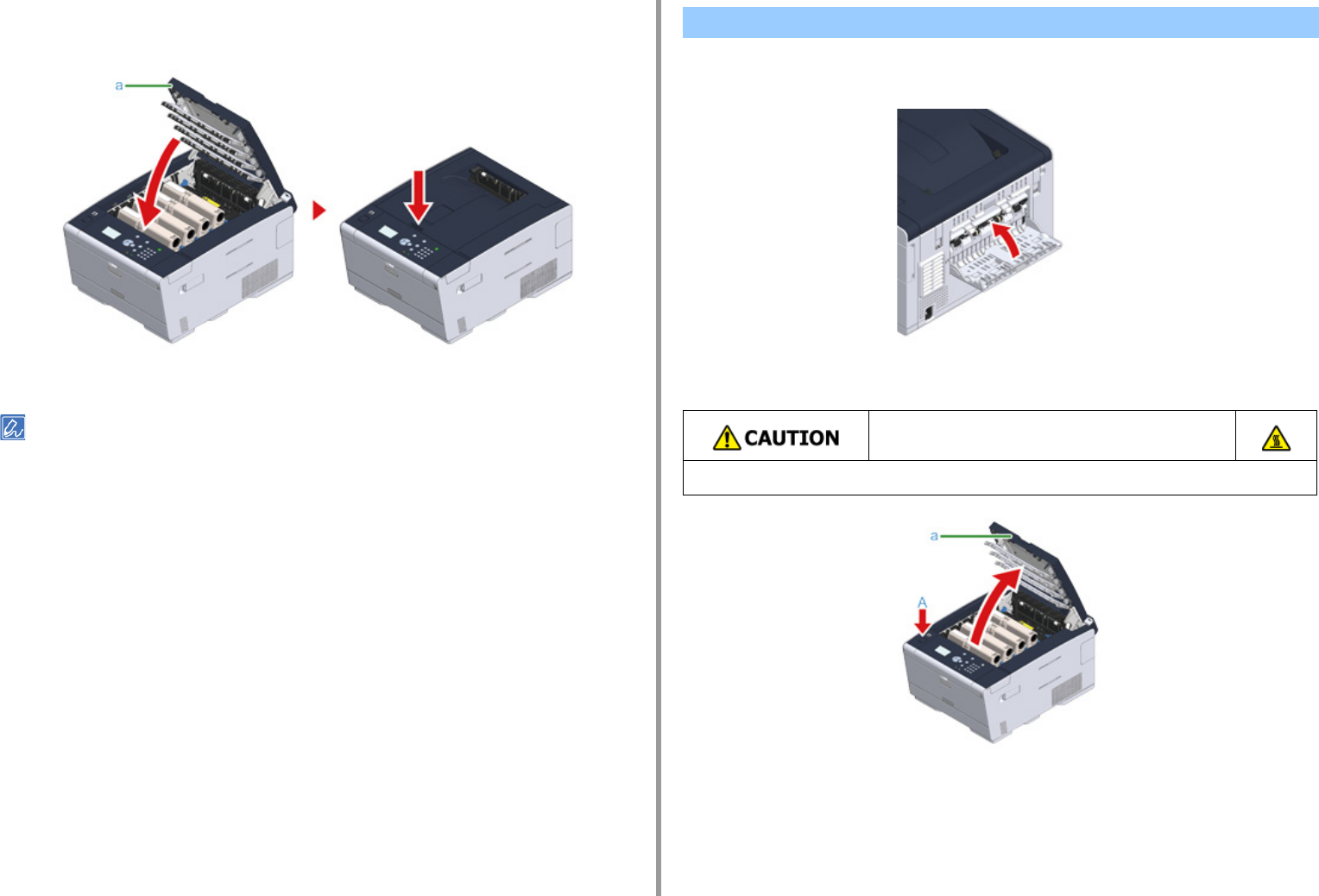 a

CAUTION

a

A