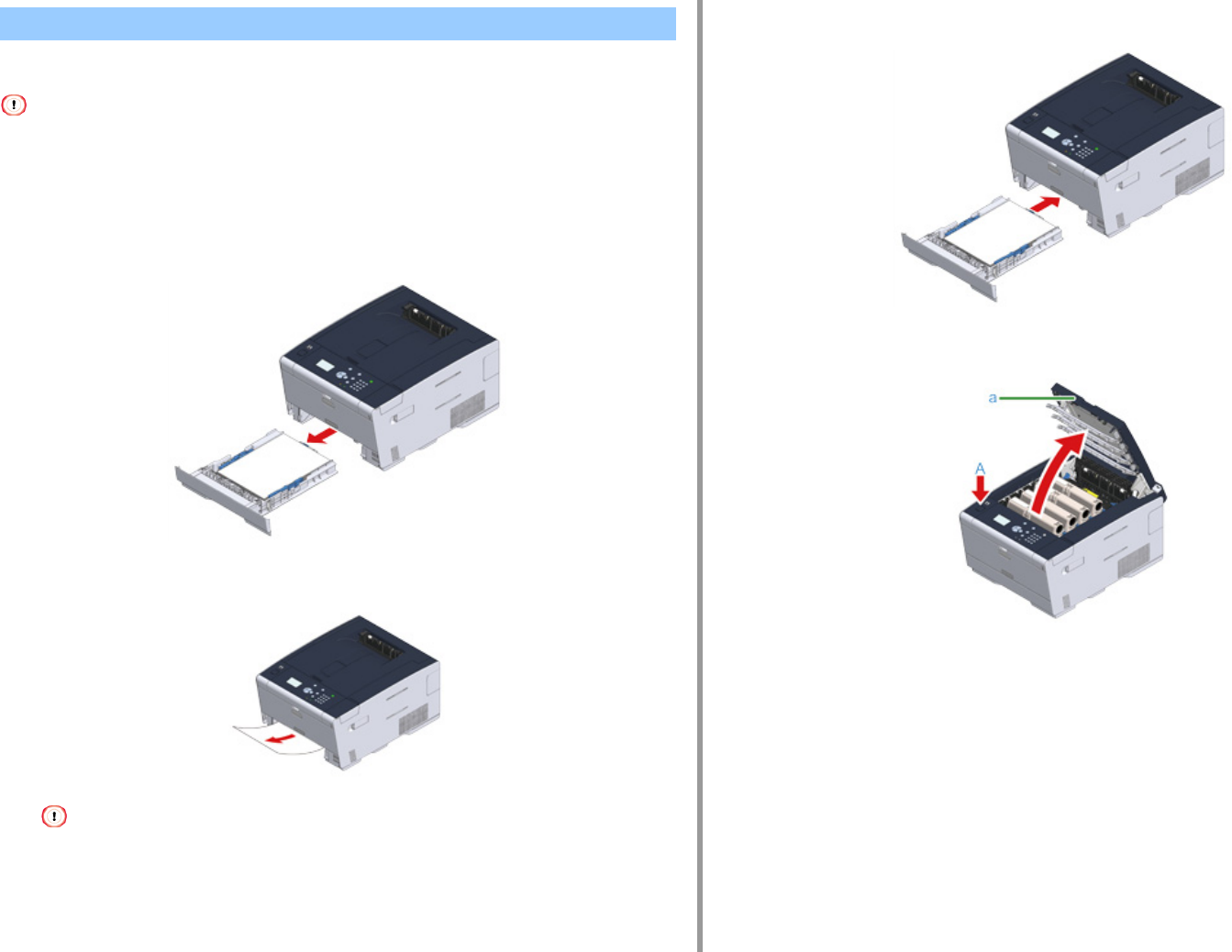 a

A