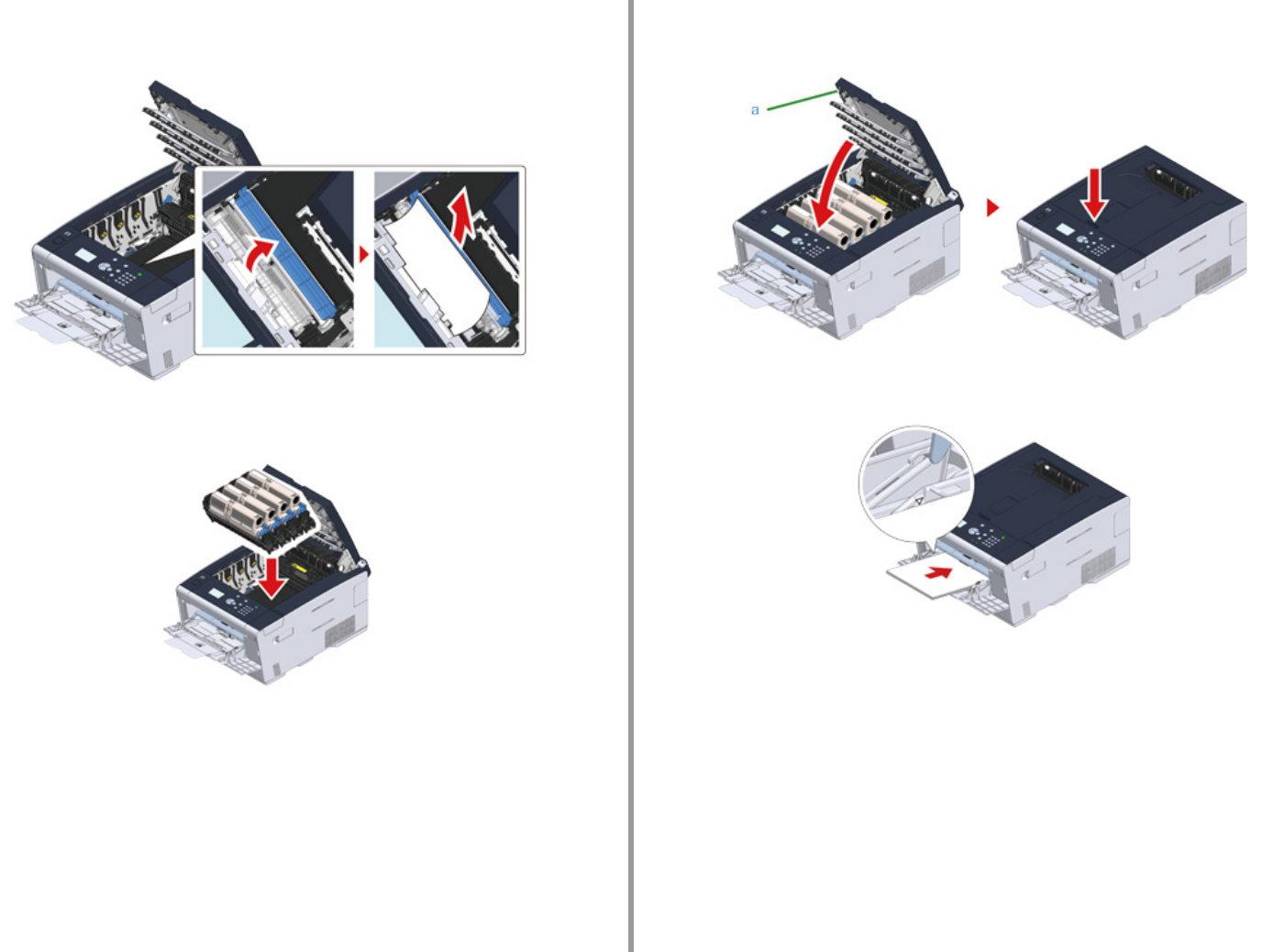 a