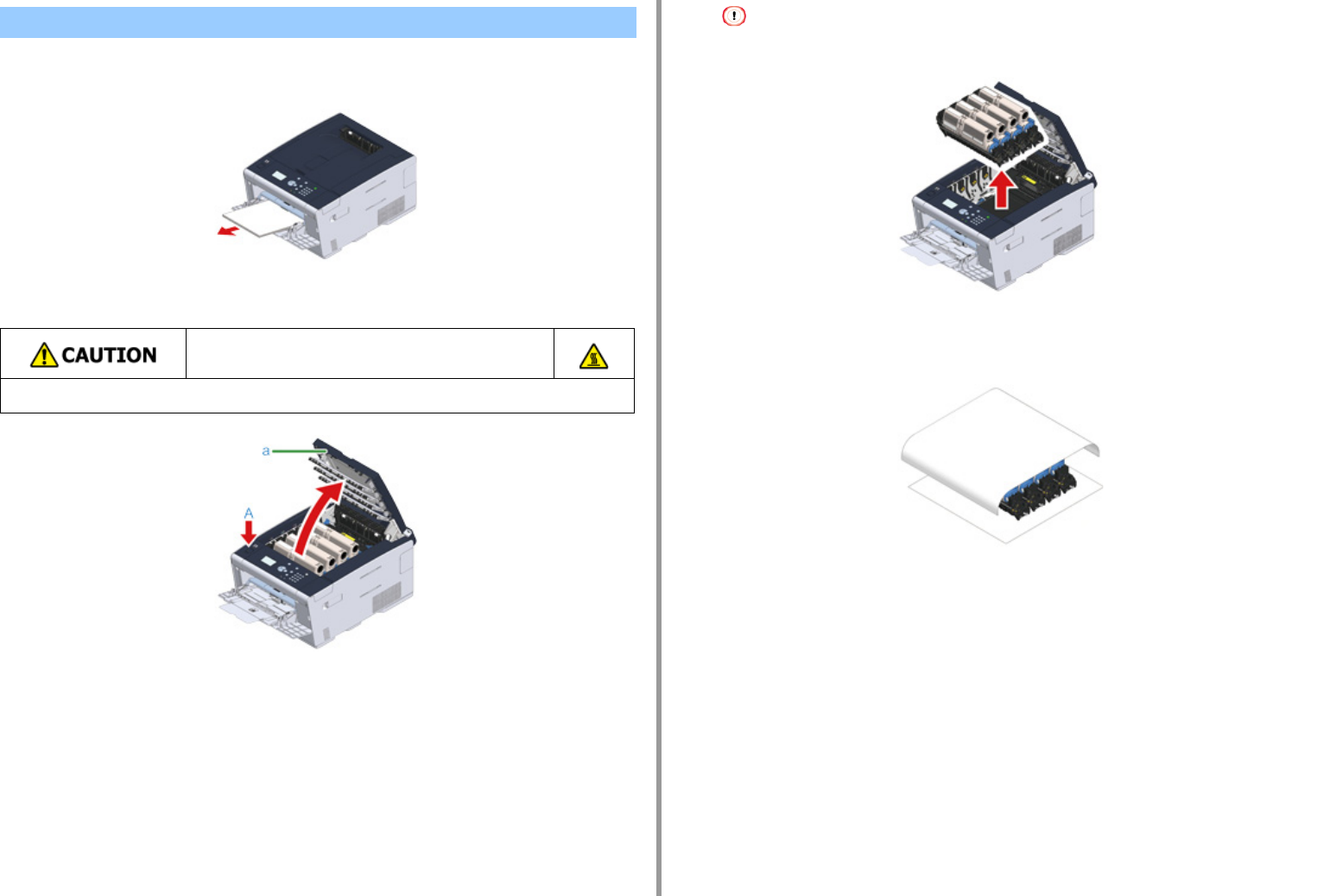 CAUTION

a

A