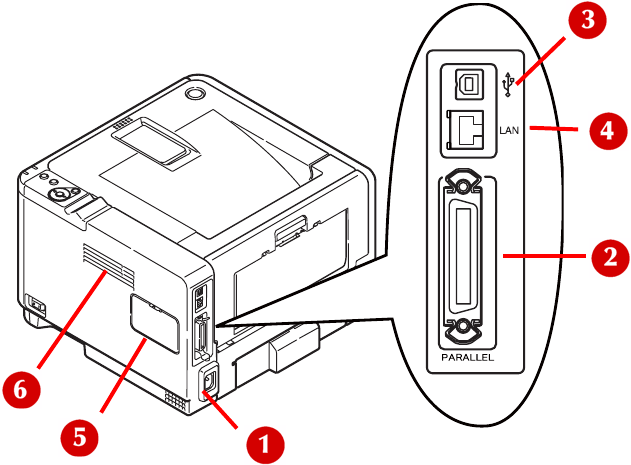 3
LAN
4
2
PARALLEL
6
5
1