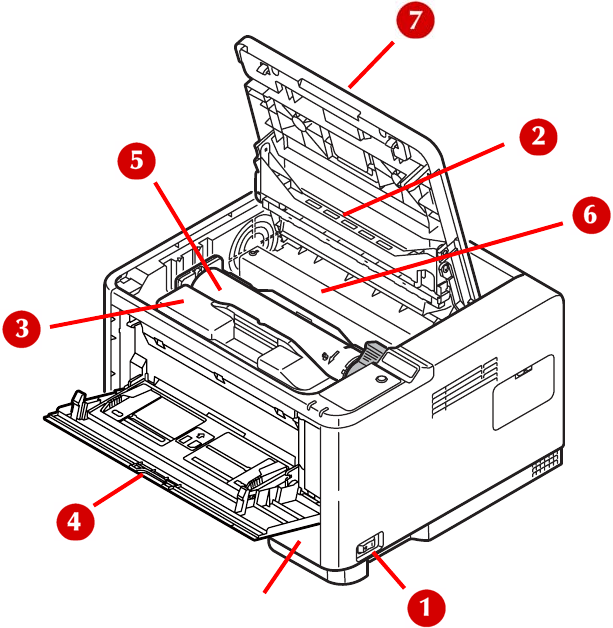 7
2
5
6
3
4
1