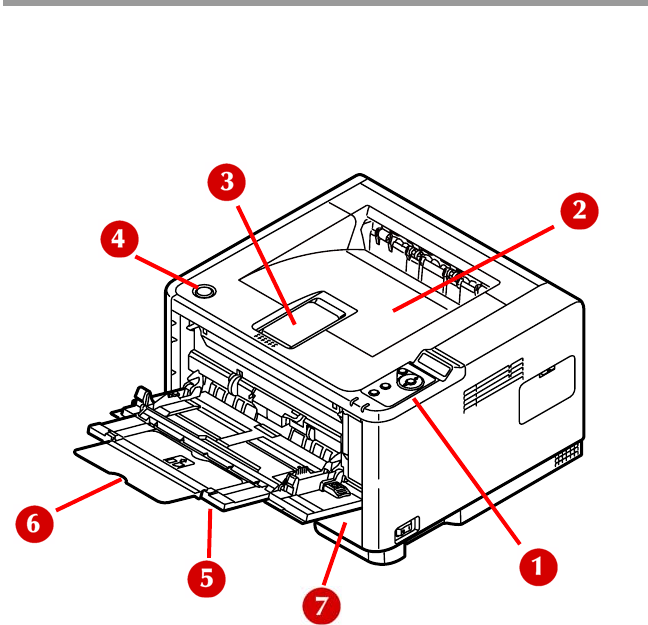 3
2
4
6
5
7
1