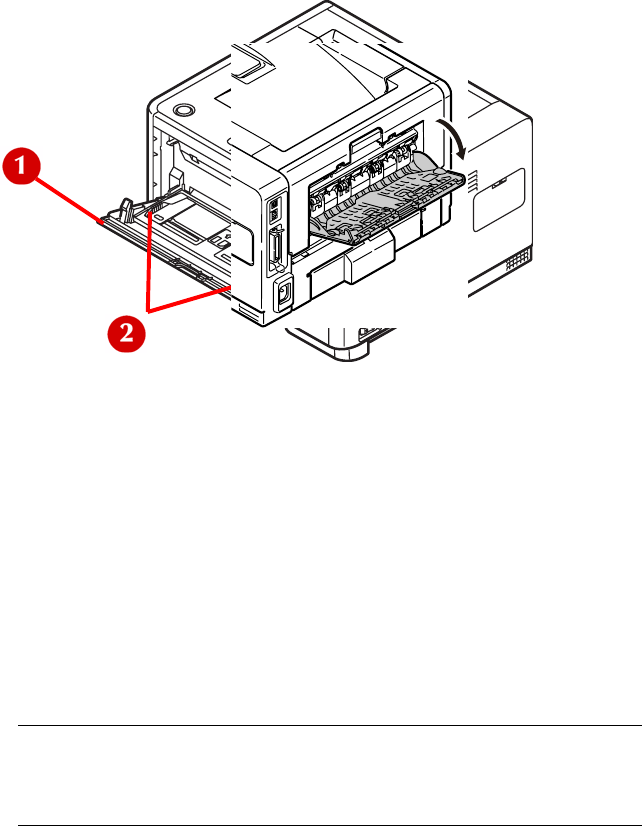 1

2