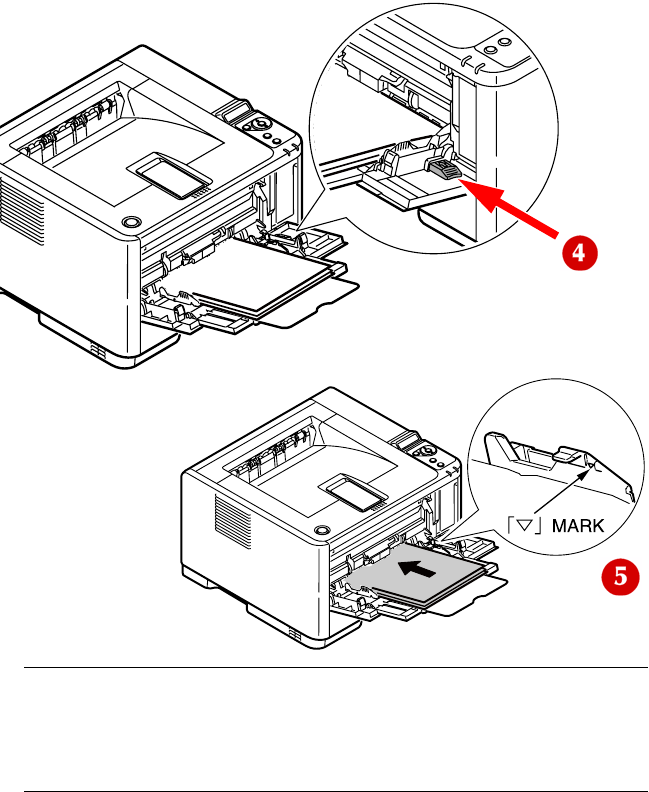 4

「▽」MARK

5