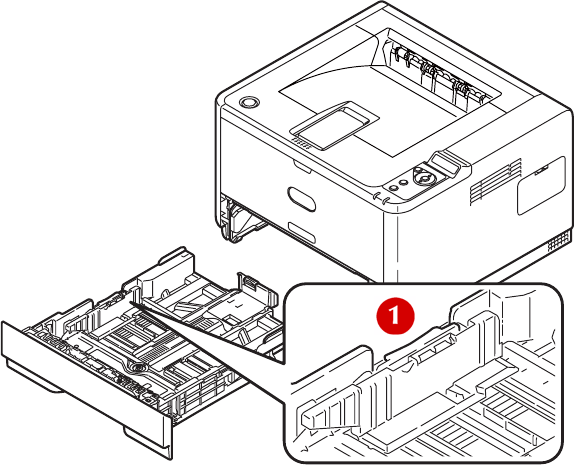 1