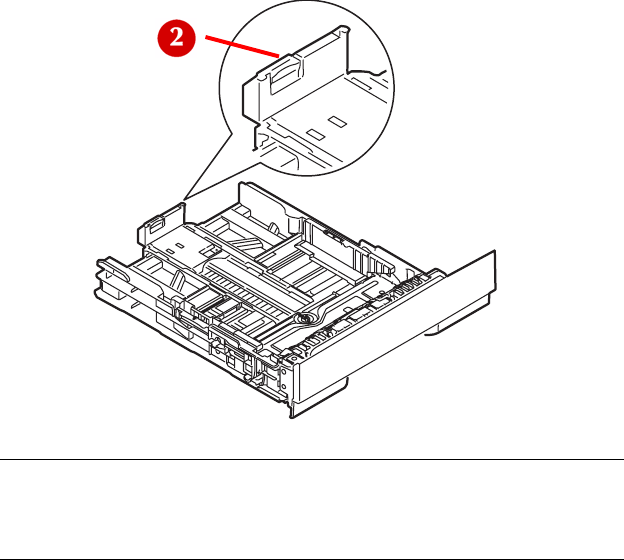 2